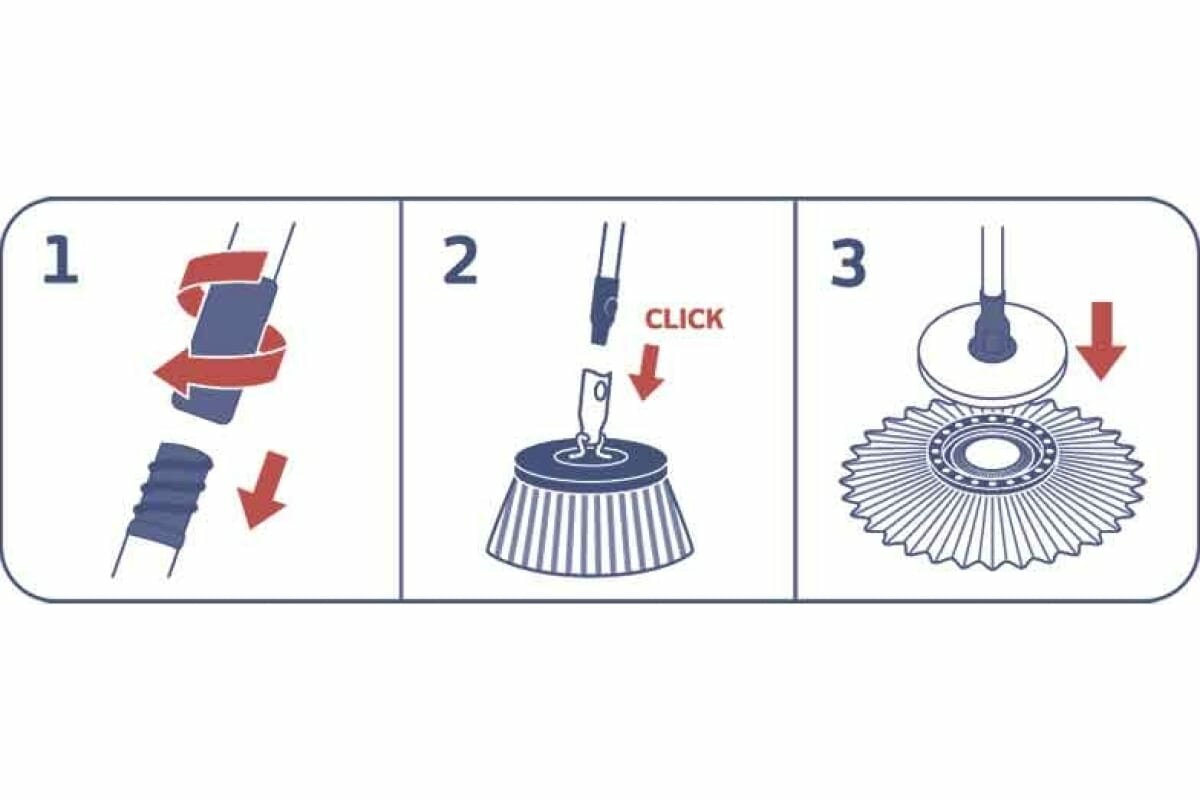 1

2

CLICK

3