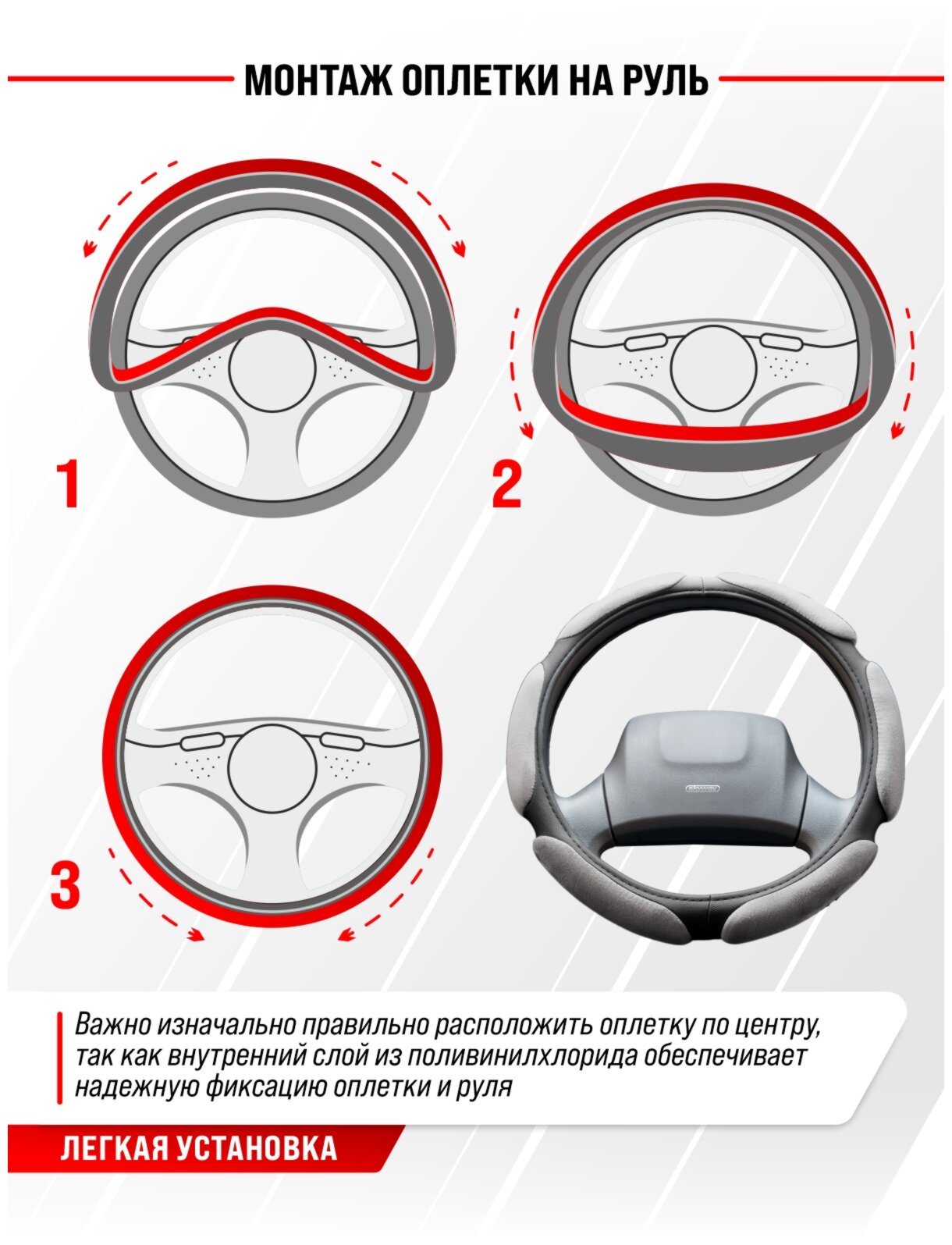 МОНТАЖ ОПЛЕТКИ НА РУЛЬ

1

2

3

Важно изначально правильно расположить оплетку по центру, так как внутренний слой из поливинилхлорида обеспечивает надежную фиксацию оплетки и руля

ЛЕГКАЯ УСТАНОВКА