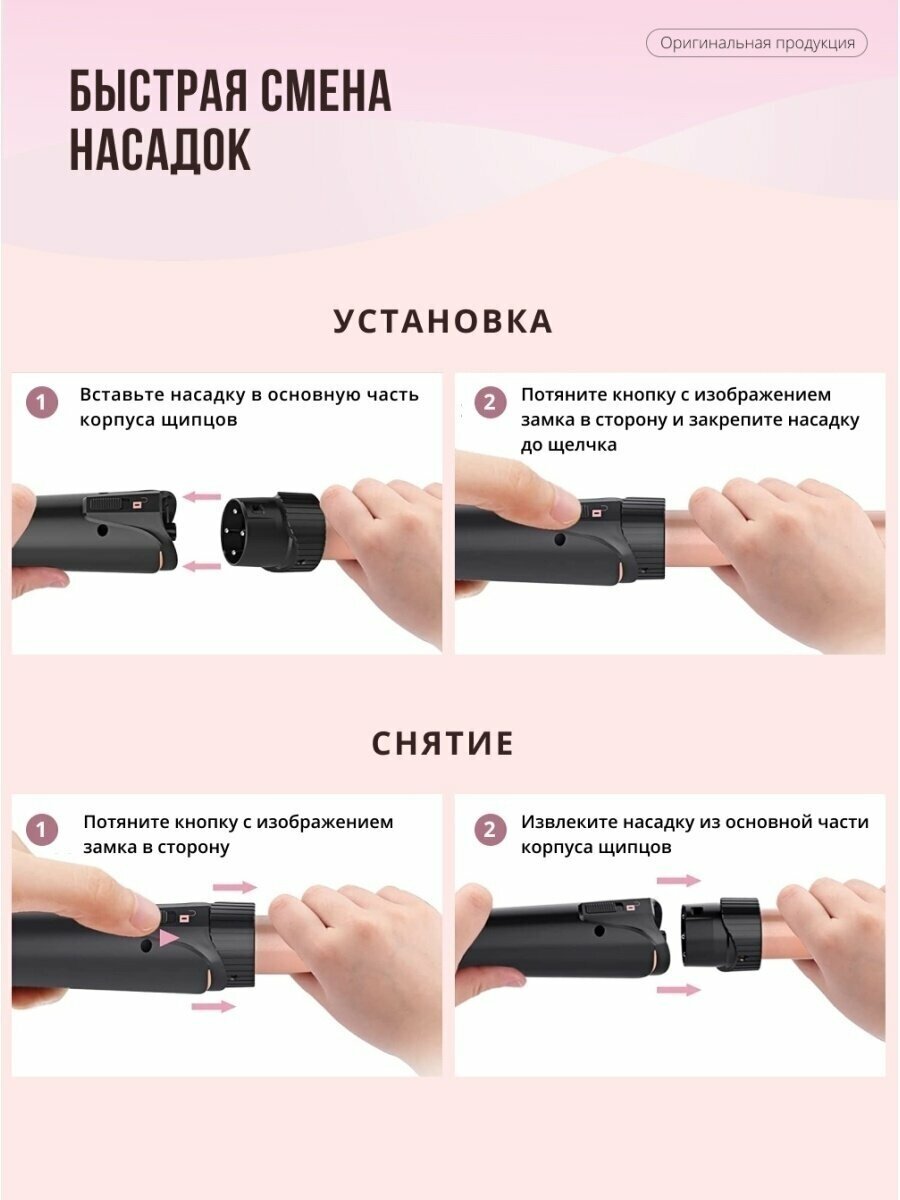 Оригинальная продукция

БЫСТРАЯ СМЕНА НАСАДОК

УСТАНОВКА

1 Вставьте насадку в основную часть корпуса щипцов

2 Потяните кнопку с изображением замка в сторону и закрепите насадку до щелчка

СНЯТИЕ

1 Потяните кнопку с изображением замка в сторону

2 Извлеките насадку из основной части корпуса щипцов