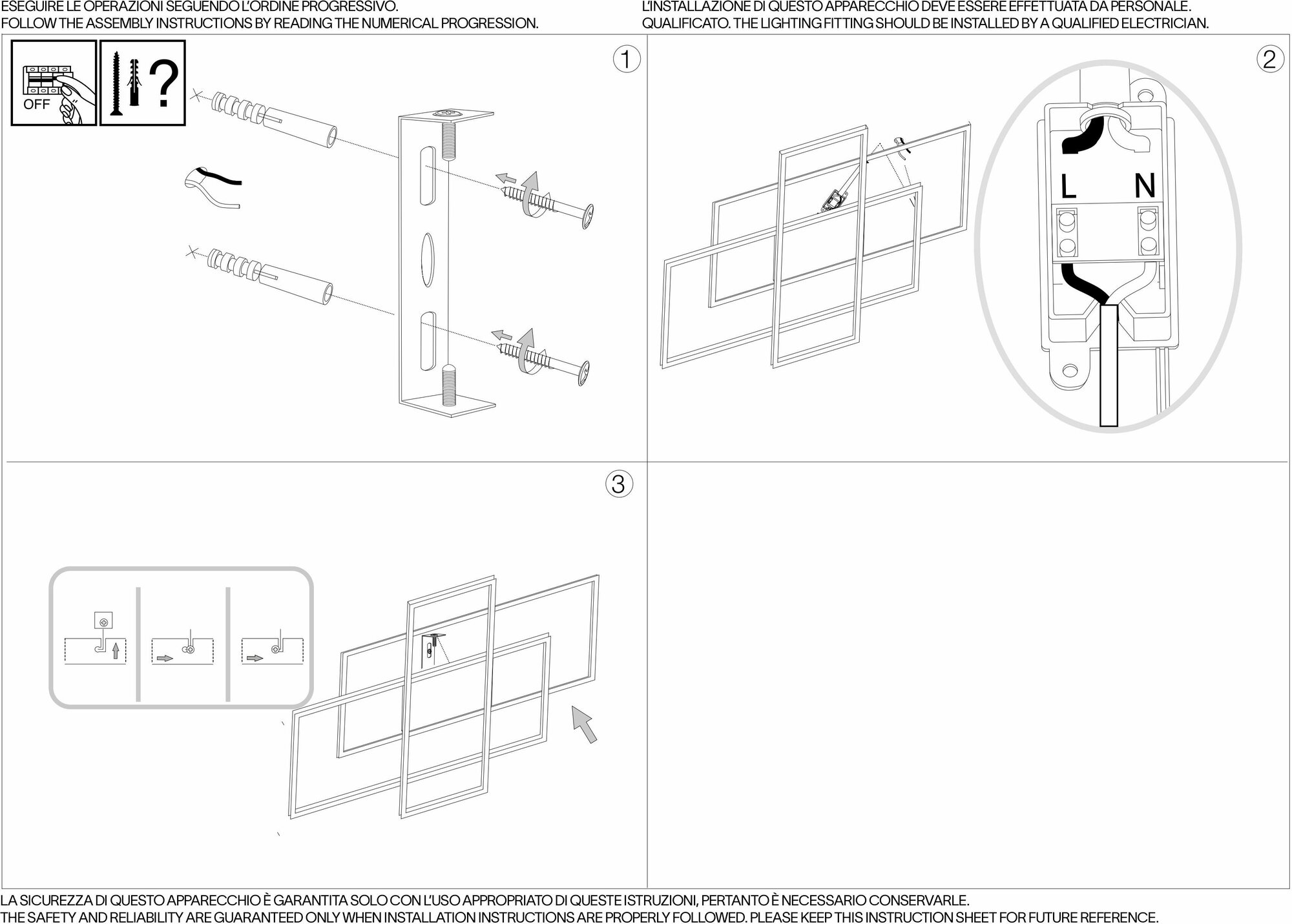 ESEGUIRE LE OPERAZIONI SEGUENDO L'ORDINE PROGRESSIVO.
FOLLOW THE ASSEMBLY INSTRUCTIONS BY READING THE NUMERICAL PROGRESSION.

L'INSTALLAZIONE DI QUESTO APPARECCHIO DEVE ESSERE EFFETTUATA DA PERSONALE. QUALIFICATO. THE LIGHTING FITTING SHOULD BE INSTALLED BY A QUALIFIED ELECTRICIAN.

OFF

?

1

2

L

N

3

LA SICUREZZA DI QUESTO APPARECCHIO È GARANTITA SOLO CON L'USO APPROPRIATO DI QUESTE ISTRUZIONI, PERTANTO È NECESSARIO CONSERVARLE.
THE SAFETY AND RELIABILITY ARE GUARANTEED ONLY WHEN INSTALLATION INSTRUCTIONS ARE PROPERLY FOLLOWED. PLEASE KEEP THIS INSTRUCTION SHEET FOR FUTURE REFERENCE.