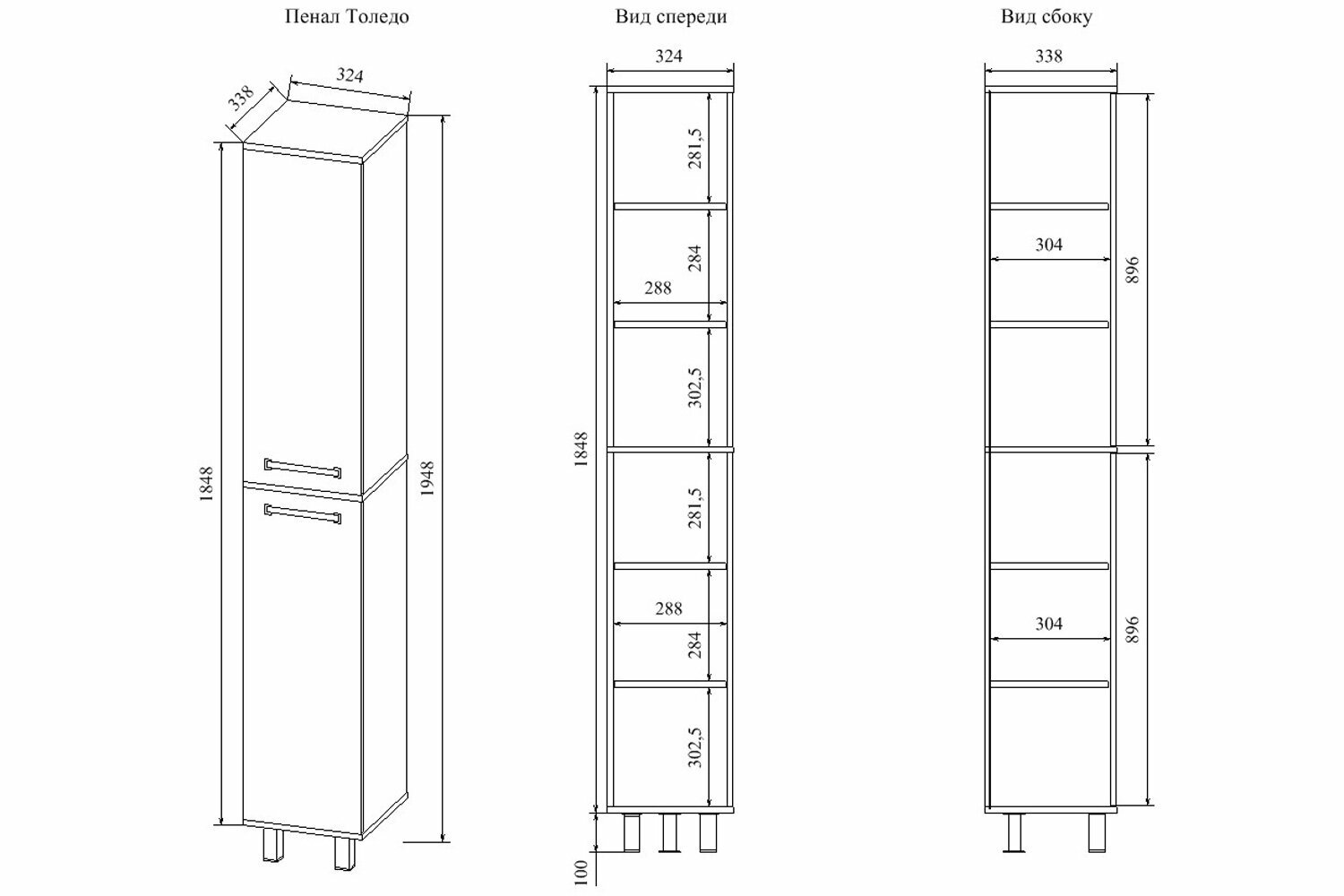 Пенал Толедо

338
324
1848
1948

Вид спереди

324
281,5
284
288
302,5
1848
281,5
288
284
302,5
100

Вид сбоку

338
304
896
304
896