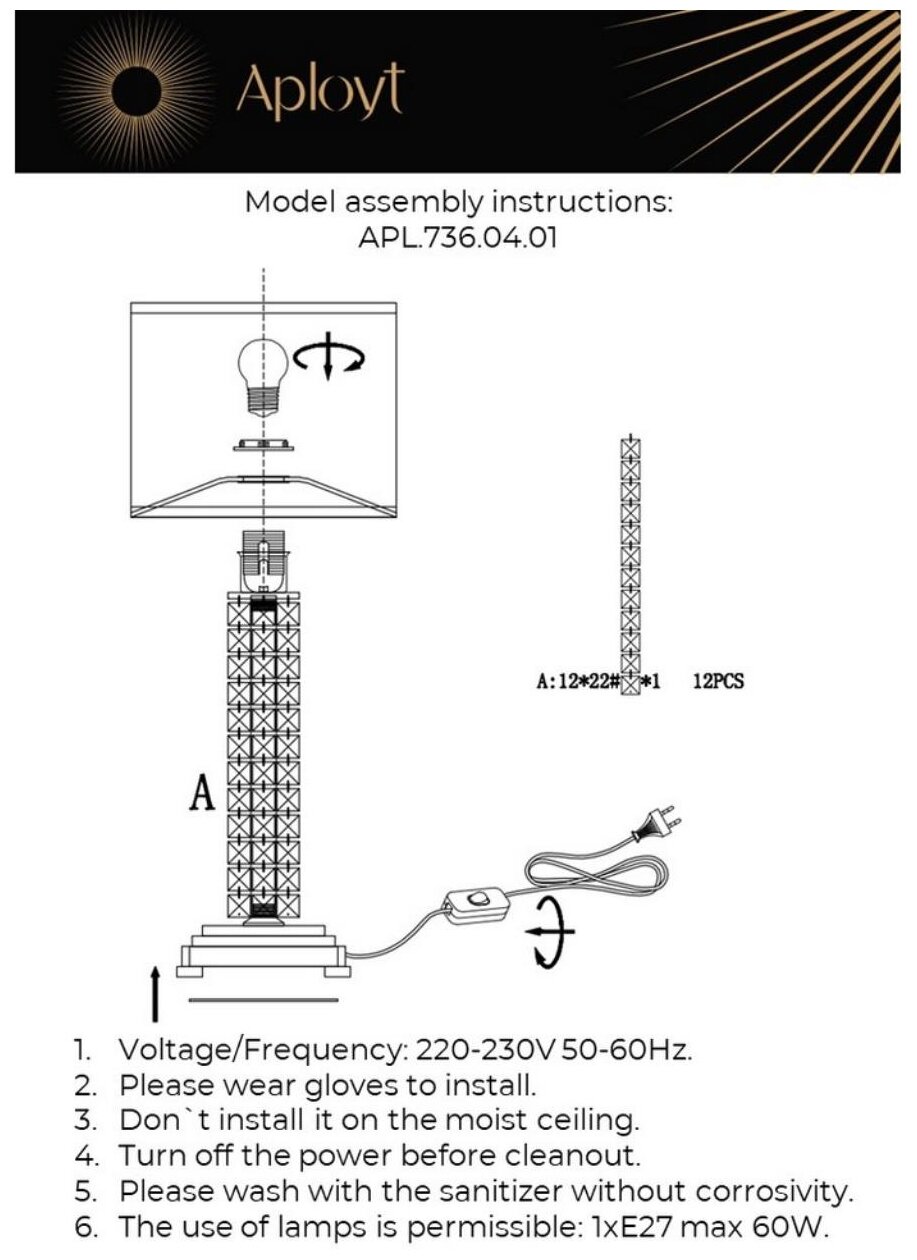 Aployt

Model assembly instructions:
APL.736.04.01

A:12*22# *1 12PCS

A

1. Voltage/Frequency: 220-230V 50-60Hz.
2. Please wear gloves to install.
3. Don`t install it on the moist ceiling.
4. Turn off the power before cleanout.
5. Please wash with the sanitizer without corrosivity.
6. The use of lamps is permissible: 1xE27 max 60W.