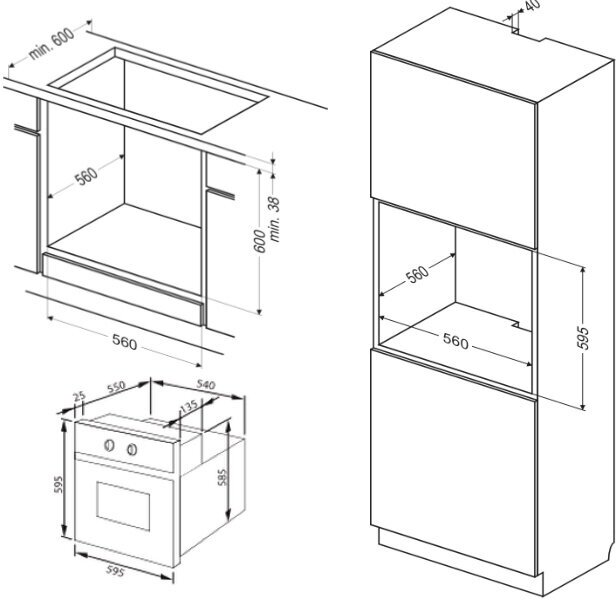 min. 600
560
600
min. 38
560
25
550
540
135
595
585
595
40
560
560
595