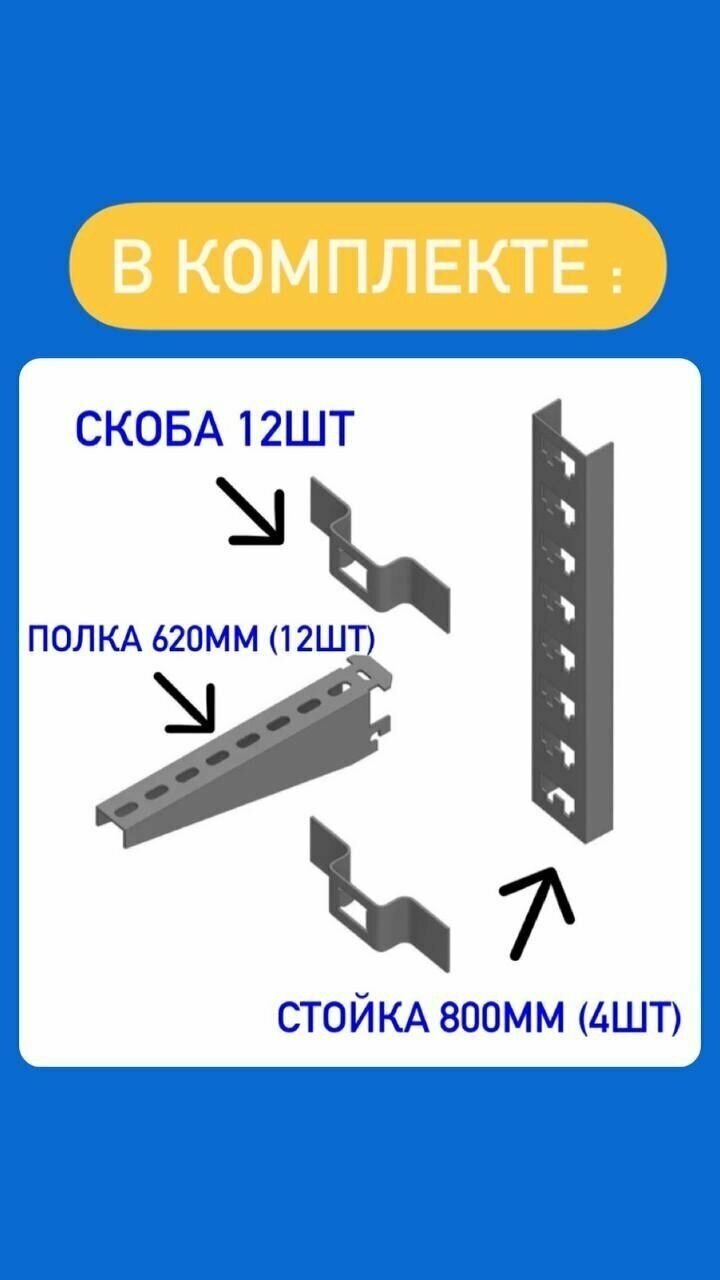 В КОМПЛЕКТЕ :

СКОБА 12ШТ

ПОЛКА 620ММ (12ШТ)

СТОЙКА 800ММ (4ШТ)