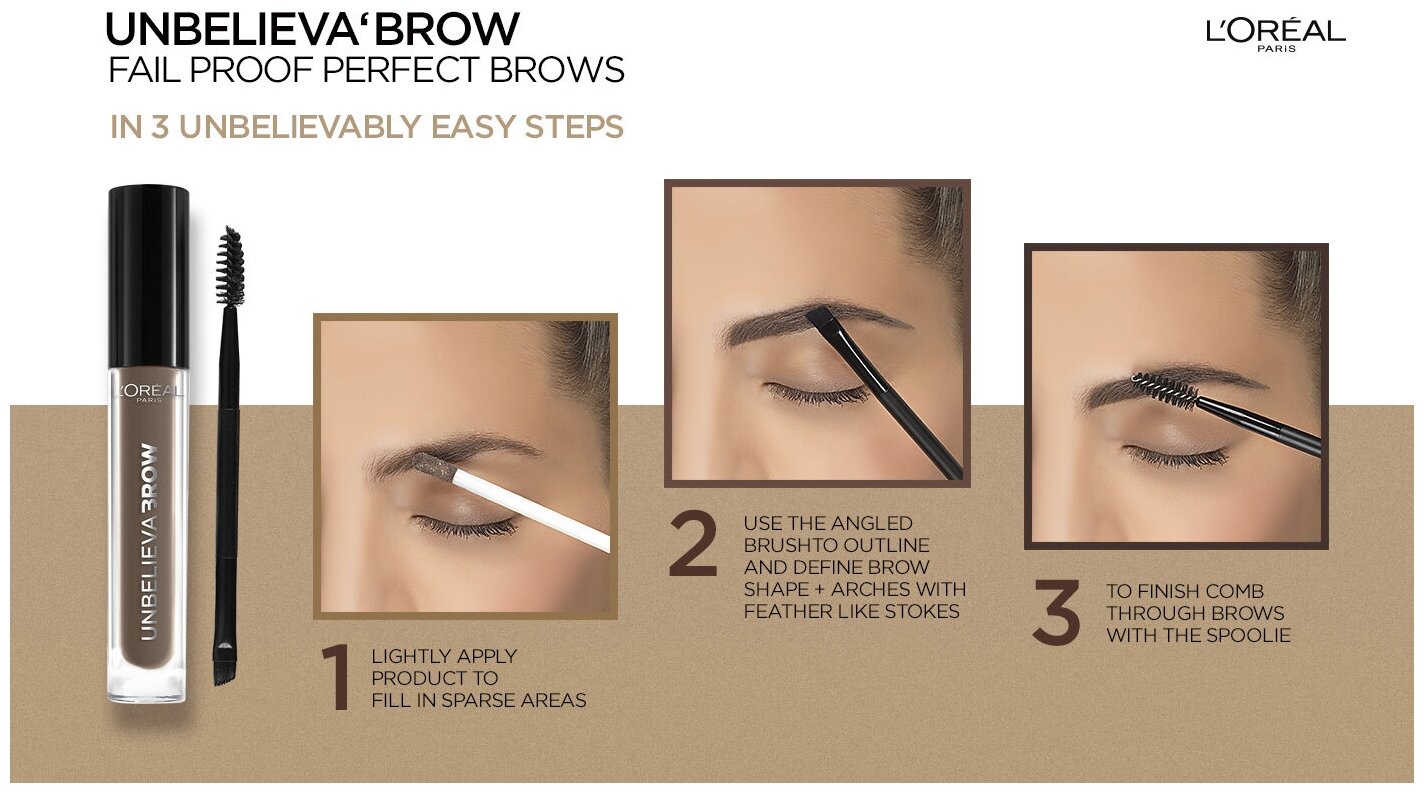 UNBELIEVA'BROW
FAIL PROOF PERFECT BROWS

L'ORÉAL
PARIS

IN 3 UNBELIEVABLY EASY STEPS

L'ORÉAL
PARIS
UNBELIEVA'BROW

1 LIGHTLY APPLY PRODUCT TO FILL IN SPARSE AREAS

2 USE THE ANGLED BRUSHTO OUTLINE AND DEFINE BROW SHAPE + ARCHES WITH FEATHER LIKE STOKES

3 TO FINISH COMB THROUGH BROWS WITH THE SPOOLIE