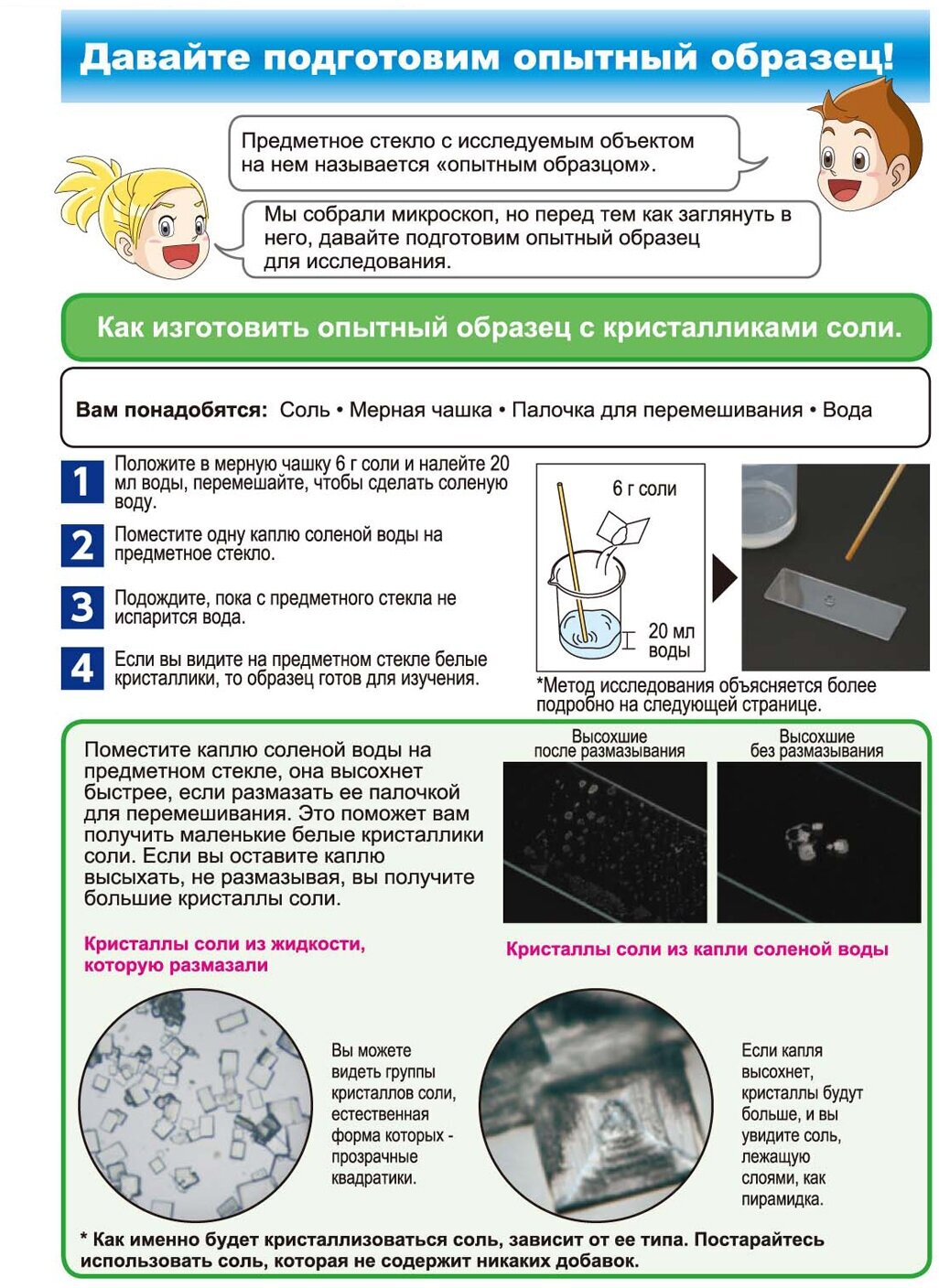 Давайте подготовим опытный образец!

Предметное стекло с исследуемым объектом на нем называется «опытным образцом».

Мы собрали микроскоп, но перед тем как заглянуть в него, давайте подготовим опытный образец для исследования.

Как изготовить опытный образец с кристалликами соли.

Вам понадобятся: Соль • Мерная чашка • Палочка для перемешивания • Вода

1 Положите в мерную чашку 6 г соли и налейте 20 мл воды, перемешайте, чтобы сделать соленую воду.

2 Поместите одну каплю соленой воды на предметное стекло.

3 Подождите, пока с предметного стекла не испарится вода.

4 Если вы видите на предметном стекле белые кристаллики, то образец готов для изучения.

6 г соли

20 мл воды

*Метод исследования объясняется более подробно на следующей странице.

Поместите каплю соленой воды на предметном стекле, она высохнет быстрее, если размазать ее палочкой для перемешивания. Это поможет вам получить маленькие белые кристаллики соли. Если вы оставите каплю высыхать, не размазывая, вы получите большие кристаллы соли.

Высохшие после размазывания

Высохшие без размазывания

Кристаллы соли из жидкости, которую размазали

Кристаллы соли из капли соленой воды

Вы можете видеть группы кристаллов соли, естественная форма которых - прозрачные квадратики.

Если капля высохнет, кристаллы будут больше, и вы увидите соль, лежащую слоями, как пирамидка.

* Как именно будет кристаллизоваться соль, зависит от ее типа. Постарайтесь использовать соль, которая не содержит никаких добавок.