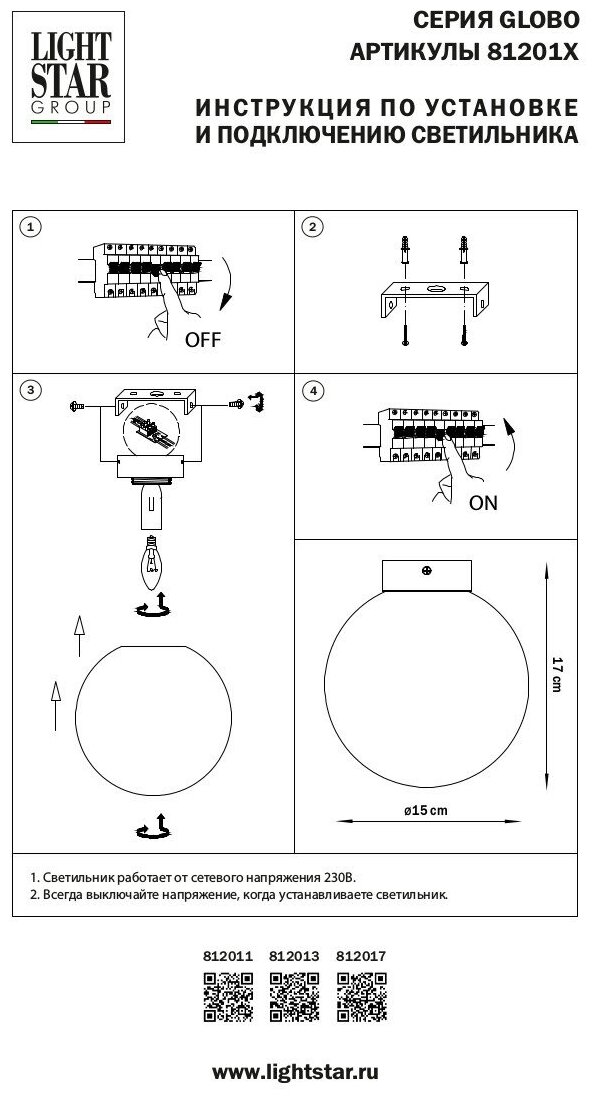 LIGHT STAR GROUP

СЕРИЯ GLOBO
АРТИКУЛЫ 81201X

ИНСТРУКЦИЯ ПО УСТАНОВКЕ
И ПОДКЛЮЧЕНИЮ СВЕТИЛЬНИКА

1

OFF

2

3

4

ON

17 cm

ø15 cm

1. Светильник работает от сетевого напряжения 230В.
2. Всегда выключайте напряжение, когда устанавливаете светильник.

812011 812013 812017

www.lightstar.ru