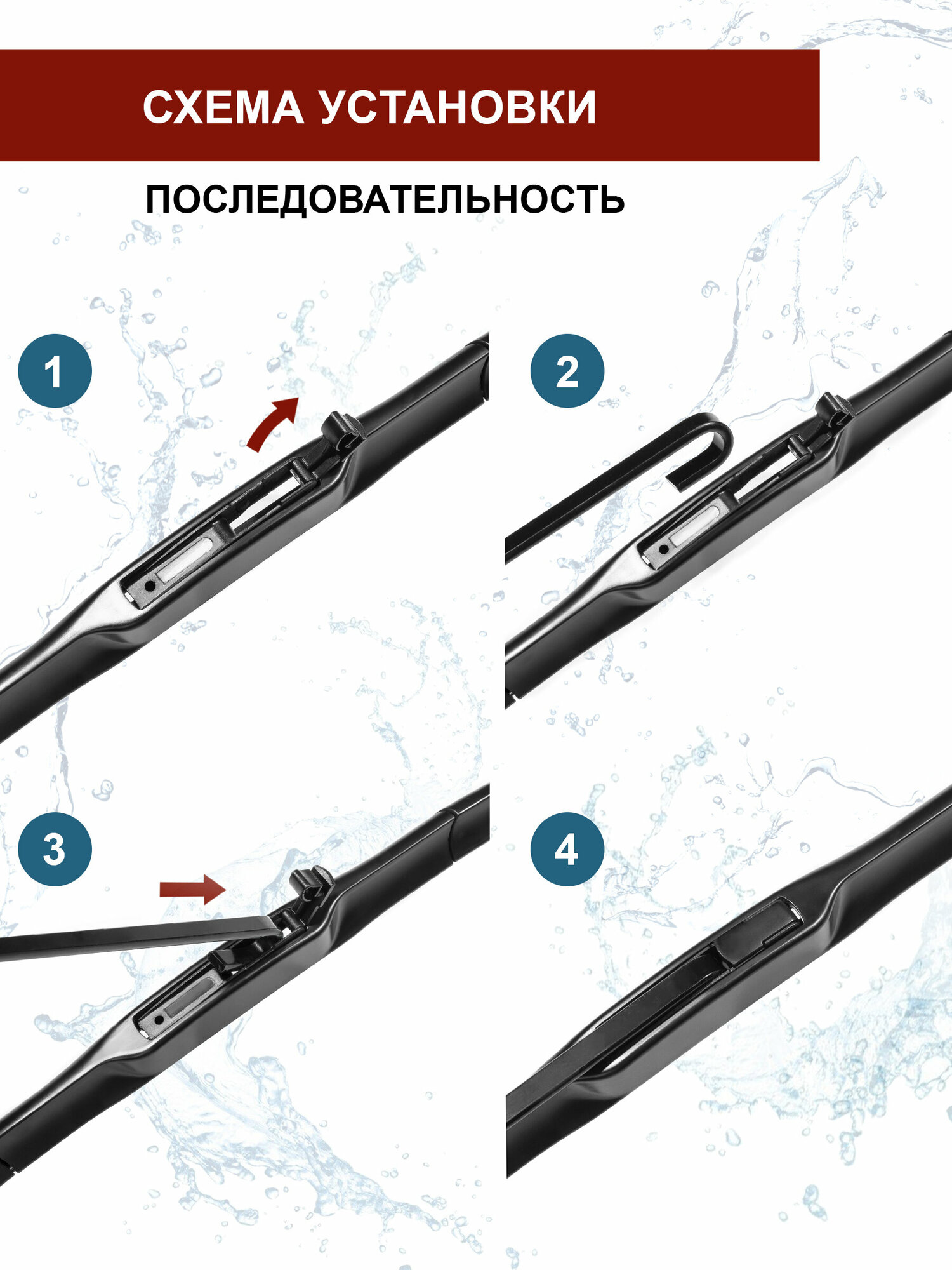 СХЕМА УСТАНОВКИ

ПОСЛЕДОВАТЕЛЬНОСТЬ

1

2

3

4