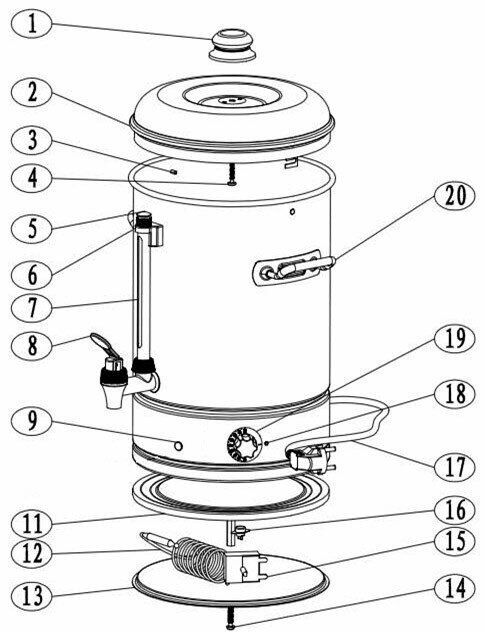 1
2
3
4
5
6
7
8
9
11
12
13
20
19
18
17
16
15
14