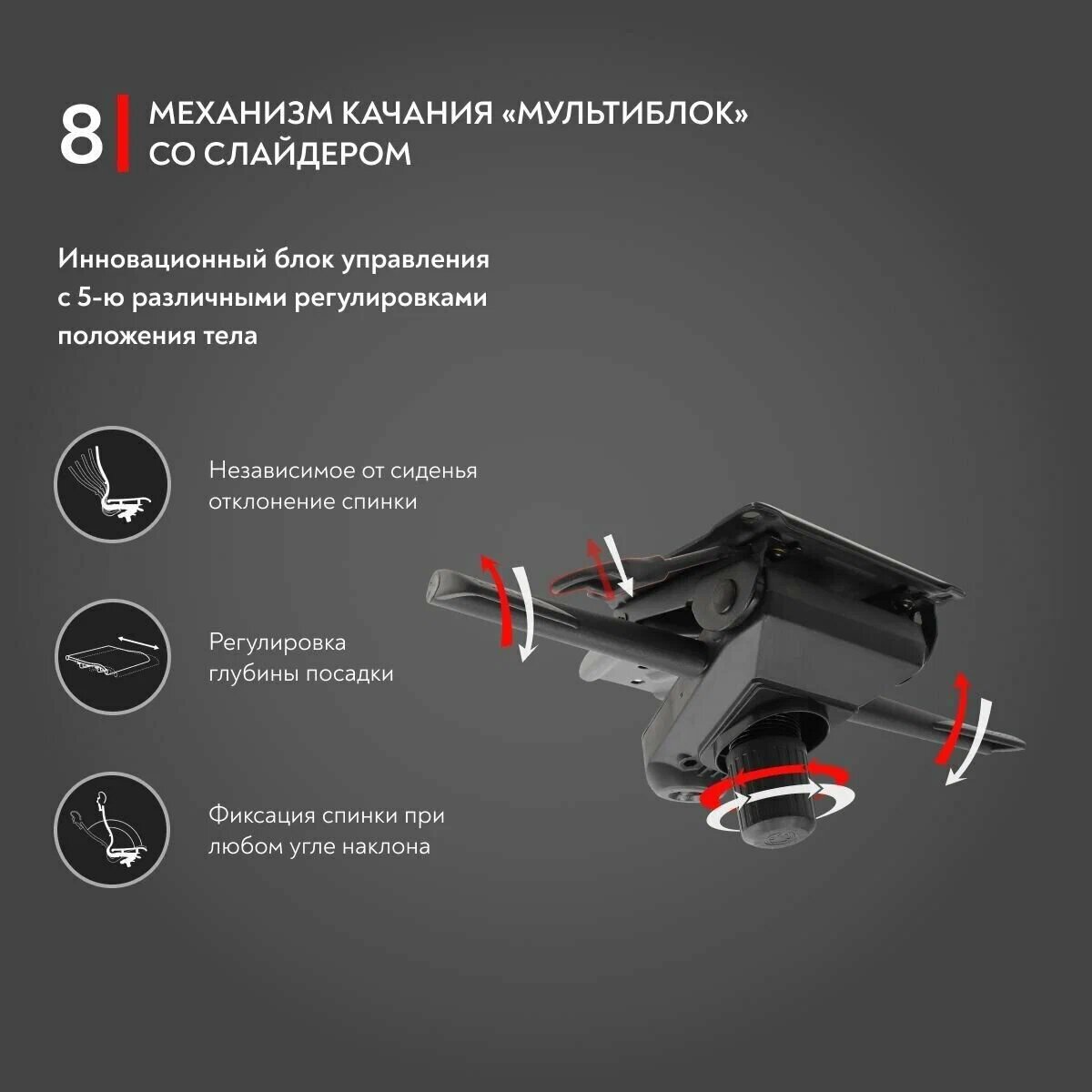 8

МЕХАНИЗМ КАЧАНИЯ «МУЛЬТИБЛОК» СО СЛАЙДЕРОМ

Инновационный блок управления с 5-ю различными регулировками положения тела

Независимое от сиденья отклонение спинки

Регулировка глубины посадки

Фиксация спинки при любом угле наклона