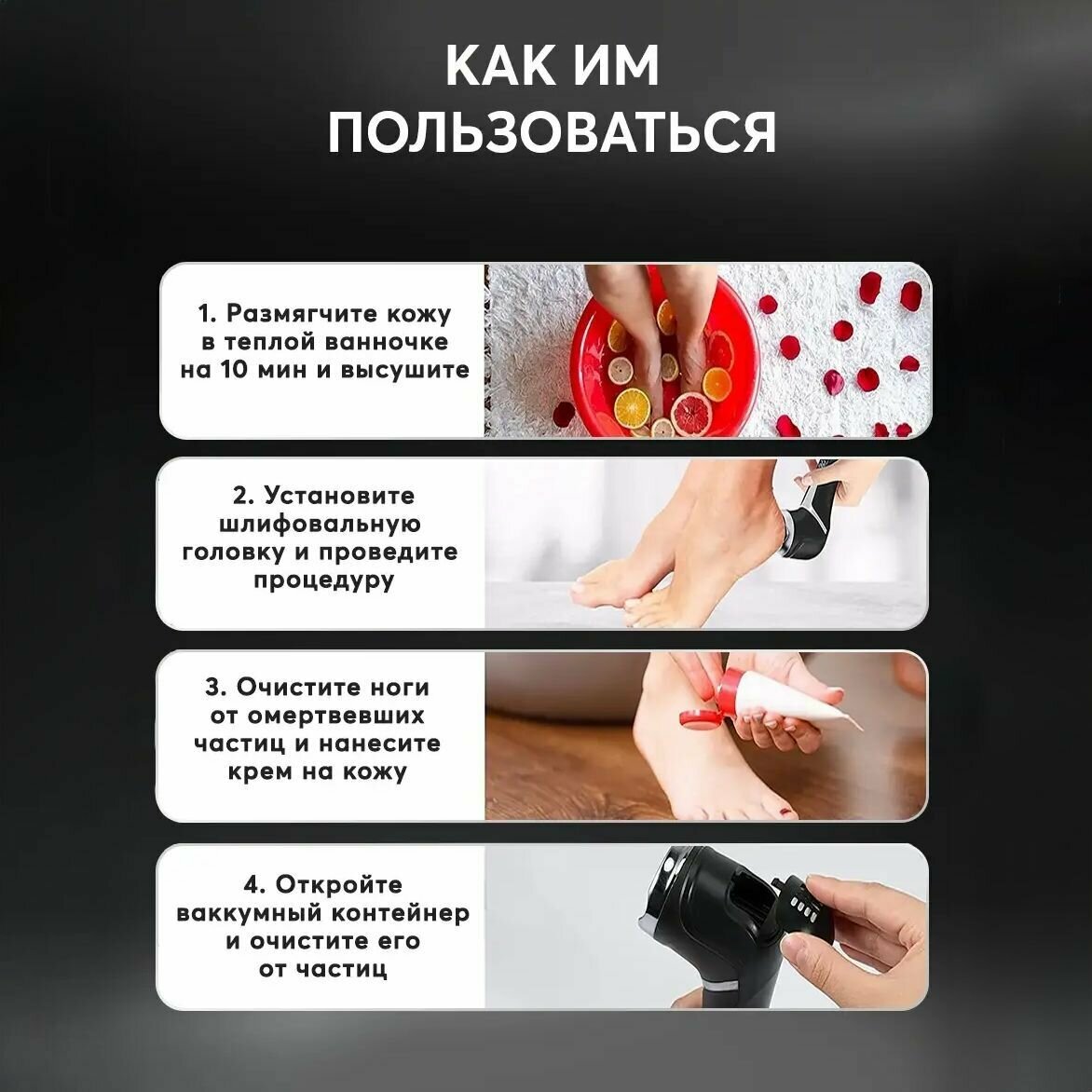 КАК ИМ ПОЛЬЗОВАТЬСЯ

1. Размягчите кожу в теплой ванночке на 10 мин и высушите

2. Установите шлифовальную головку и проведите процедуру

3. Очистите ноги от омертвевших частиц и нанесите крем на кожу

4. Откройте ваккумный контейнер и очистите его от частиц