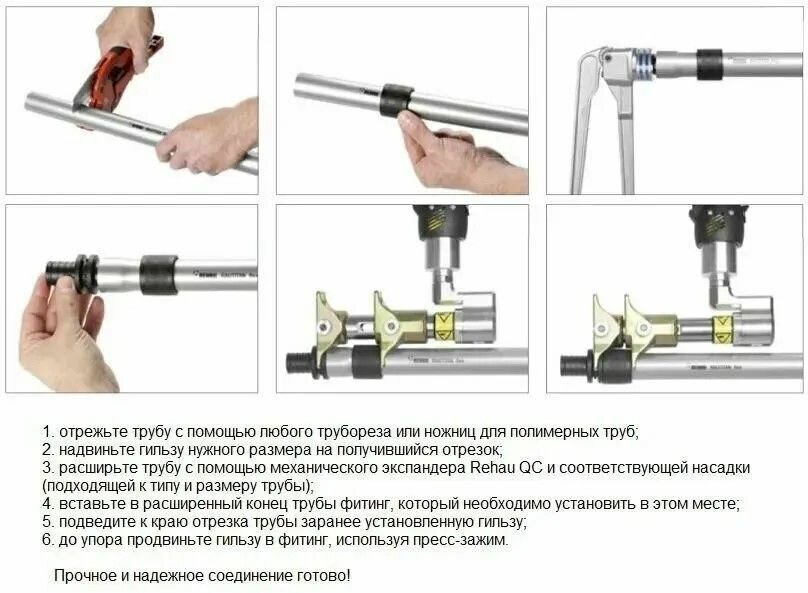 1. отрежьте трубу с помощью любого трубореза или ножниц для полимерных труб;
2. надвиньте гильзу нужного размера на получившийся отрезок;
3. расширьте трубу с помощью механического экспандера Rehau QC и соответствующей насадки (подходящей к типу и размеру трубы);
4. вставьте в расширенный конец трубы фитинг, который необходимо установить в этом месте;
5. подведите к краю отрезка трубы заранее установленную гильзу;
6. до упора продвиньте гильзу в фитинг, используя пресс-зажим.

Прочное и надежное соединение готово!