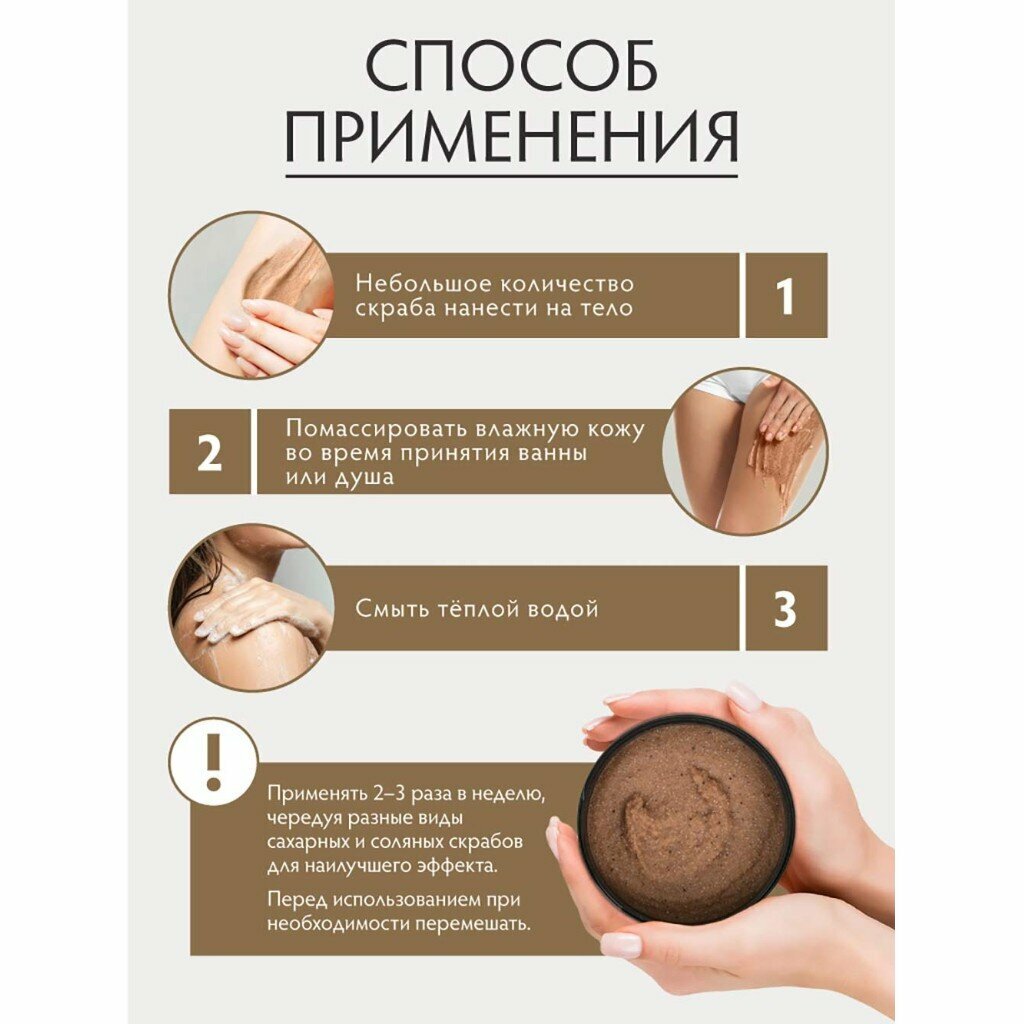 СПОСОБ ПРИМЕНЕНИЯ

Небольшое количество скраба нанести на тело

1

2

Помассировать влажную кожу во время принятия ванны или душа

Смыть тёплой водой

3

!

Применять 2–3 раза в неделю, чередуя разные виды сахарных и соляных скрабов для наилучшего эффекта.

Перед использованием при необходимости перемешать.