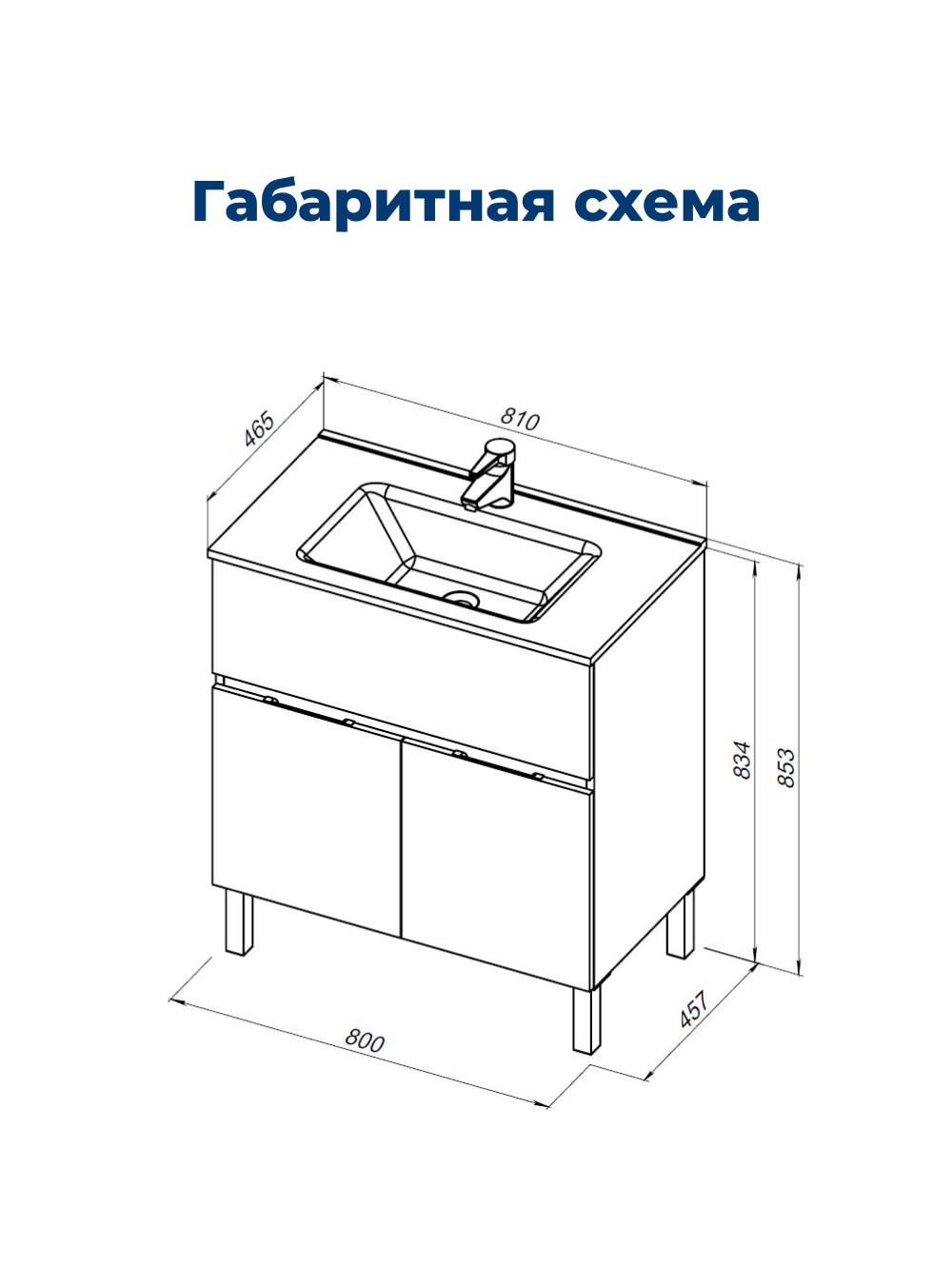 Габаритная схема

465

810

834

853

457

800