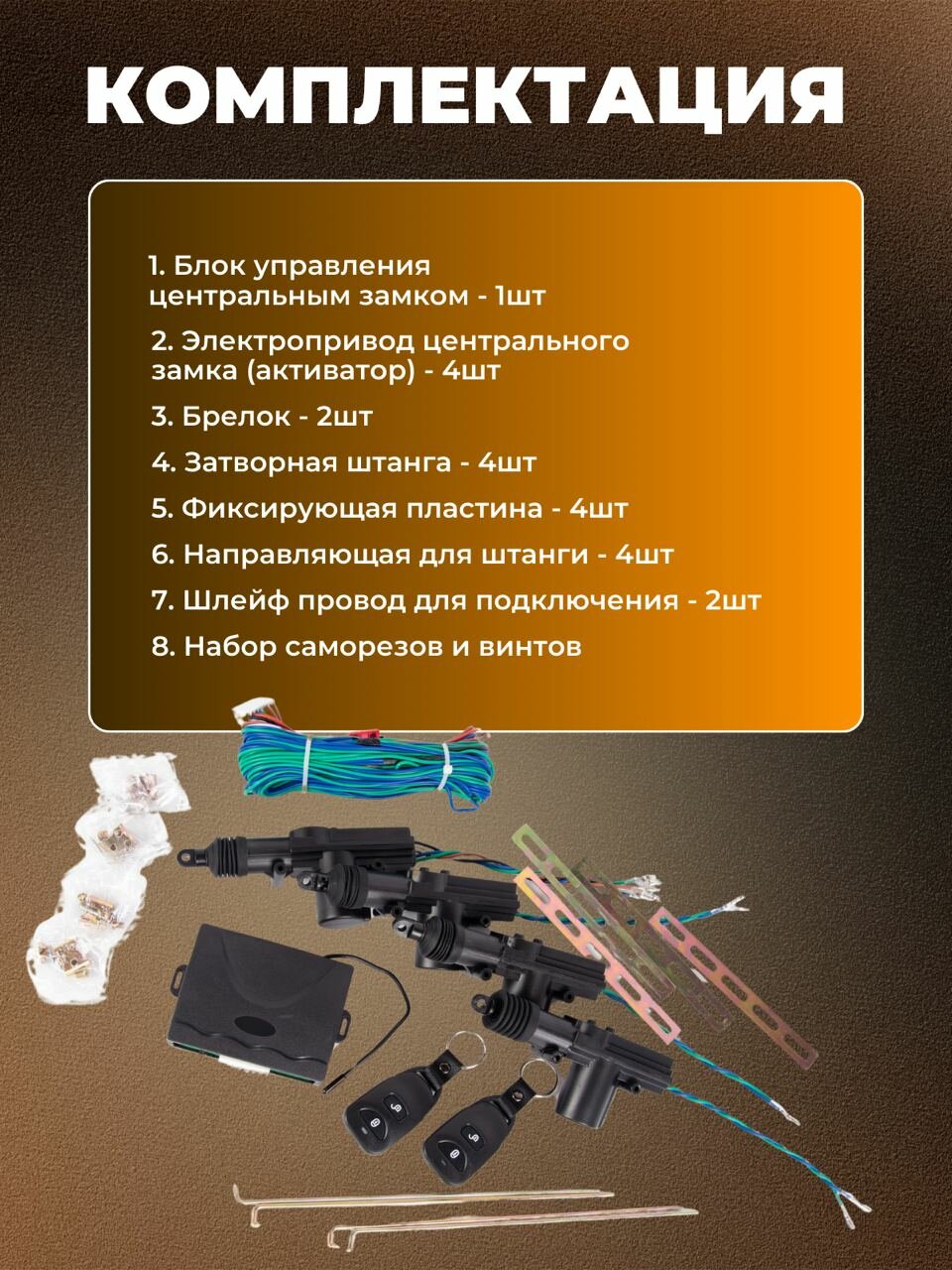 КОМПЛЕКТАЦИЯ

1. Блок управления центральным замком - 1шт

2. Электропривод центрального замка (активатор) - 4шт

3. Брелок - 2шт

4. Затворная штанга - 4шт

5. Фиксирующая пластина - 4шт

6. Направляющая для штанги - 4шт

7. Шлейф провод для подключения - 2шт

8. Набор саморезов и винтов