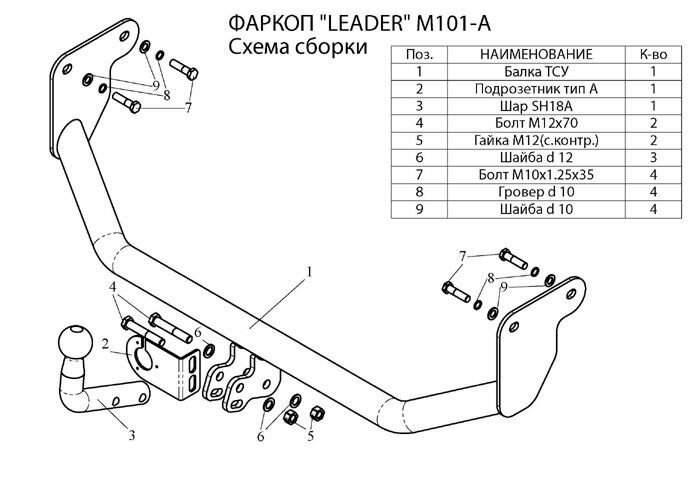 ФАРКОП "LEADER" M101-A
Схема сборки

| Поз. | НАИМЕНОВАНИЕ | К-во |
|---|---|---|
| 1 | Балка ТСУ | 1 |
| 2 | Подрозетник тип А | 1 |
| 3 | Шар SH18A | 1 |
| 4 | Болт М12х70 | 2 |
| 5 | Гайка М12(с.контр.) | 2 |
| 6 | Шайба d 12 | 3 |
| 7 | Болт М10х1.25х35 | 4 |
| 8 | Гровер d 10 | 4 |
| 9 | Шайба d 10 | 4 |

9
8
7
7
8
9
1
4
6
2
3
6
5