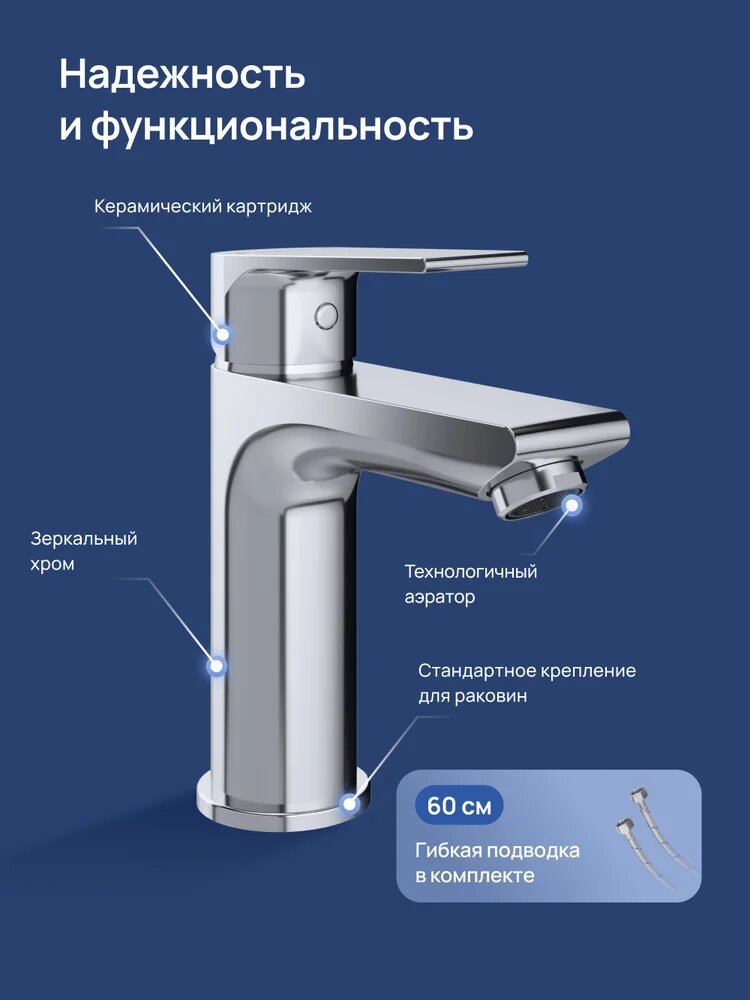 Надежность
и функциональность

Керамический картридж

Зеркальный
хром

Технологичный
аэратор

Стандартное крепление
для раковин

60 см

Гибкая подводка
в комплекте