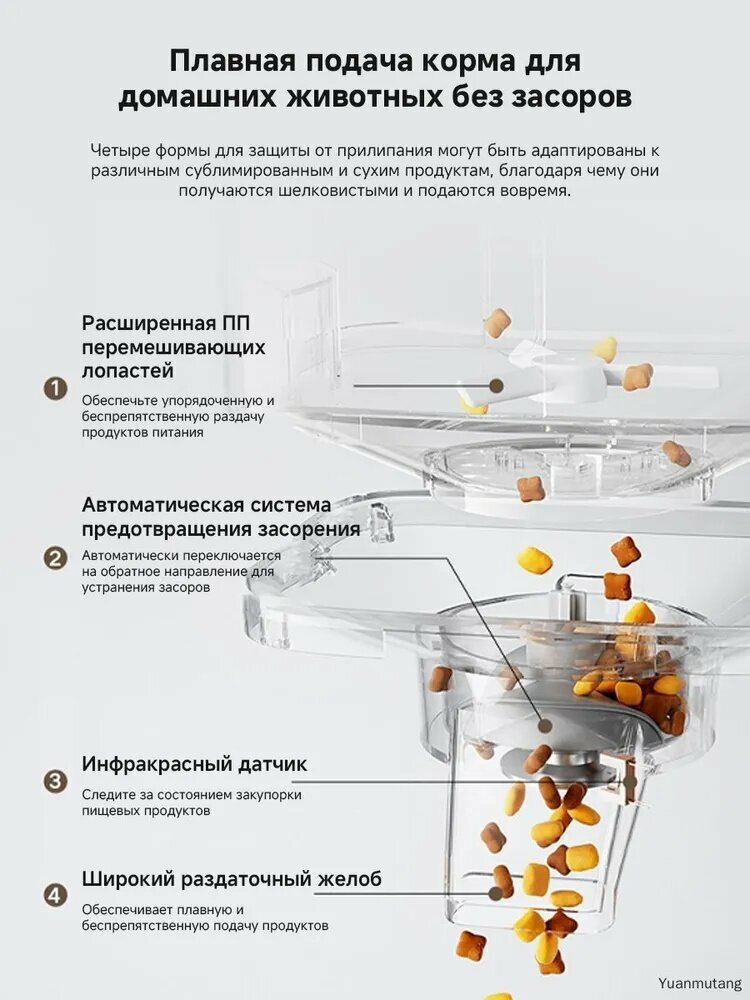 Плавная подача корма для домашних животных без засоров

Четыре формы для защиты от прилипания могут быть адаптированы к различным сублимированным и сухим продуктам, благодаря чему они получаются шелковистыми и подаются вовремя.

1 Расширенная ПП перемешивающих лопастей

Обеспечьте упорядоченную и беспрепятственную раздачу продуктов питания

2 Автоматическая система предотвращения засорения

Автоматически переключается на обратное направление для устранения засоров

3 Инфракрасный датчик

Следите за состоянием закупорки пищевых продуктов

4 Широкий раздаточный желоб

Обеспечивает плавную и беспрепятственную подачу продуктов

Yuanmutang