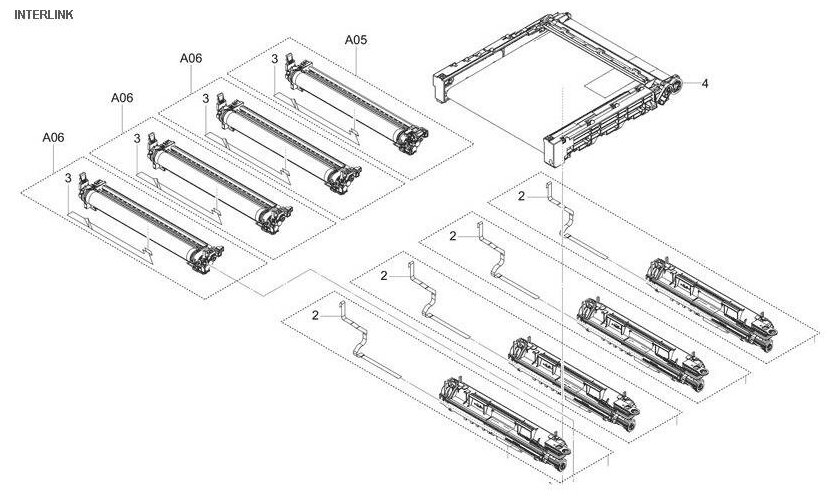 INTERLINK

A05
A06
A06
A06
3
3
3
3
4
2
2
2
2