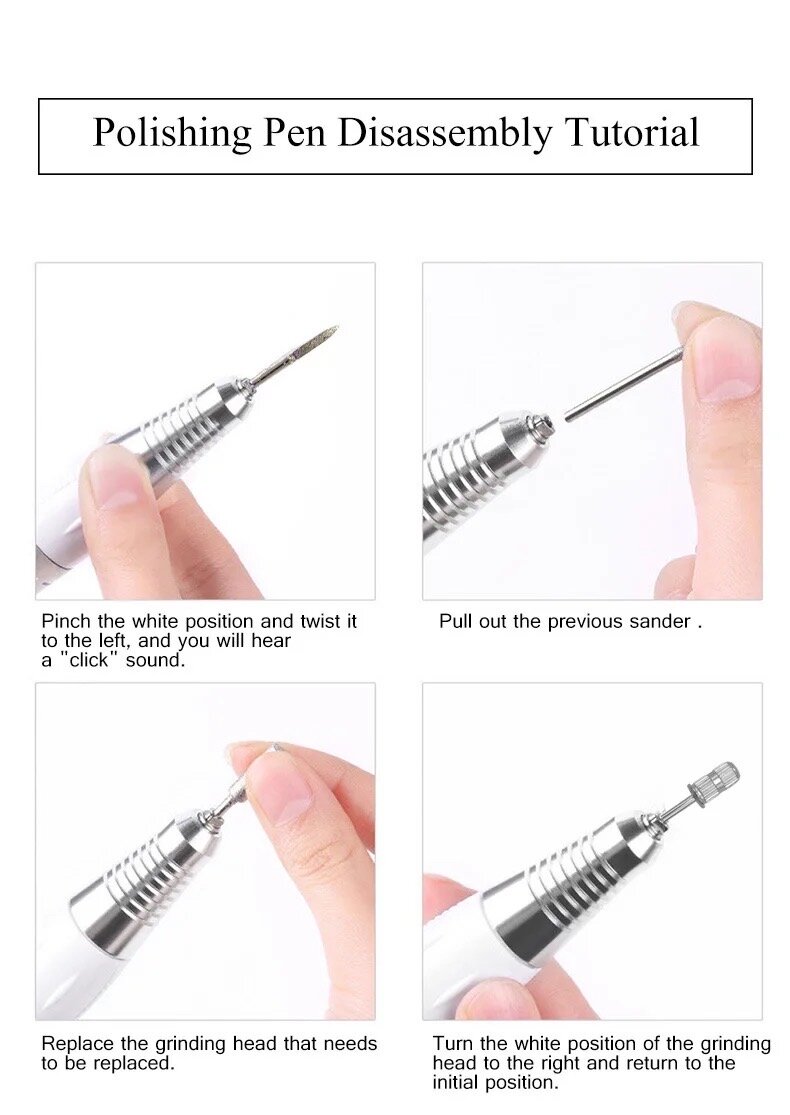 Polishing Pen Disassembly Tutorial

Pinch the white position and twist it to the left, and you will hear a "click" sound.

Pull out the previous sander .

Replace the grinding head that needs to be replaced.

Turn the white position of the grinding head to the right and return to the initial position.