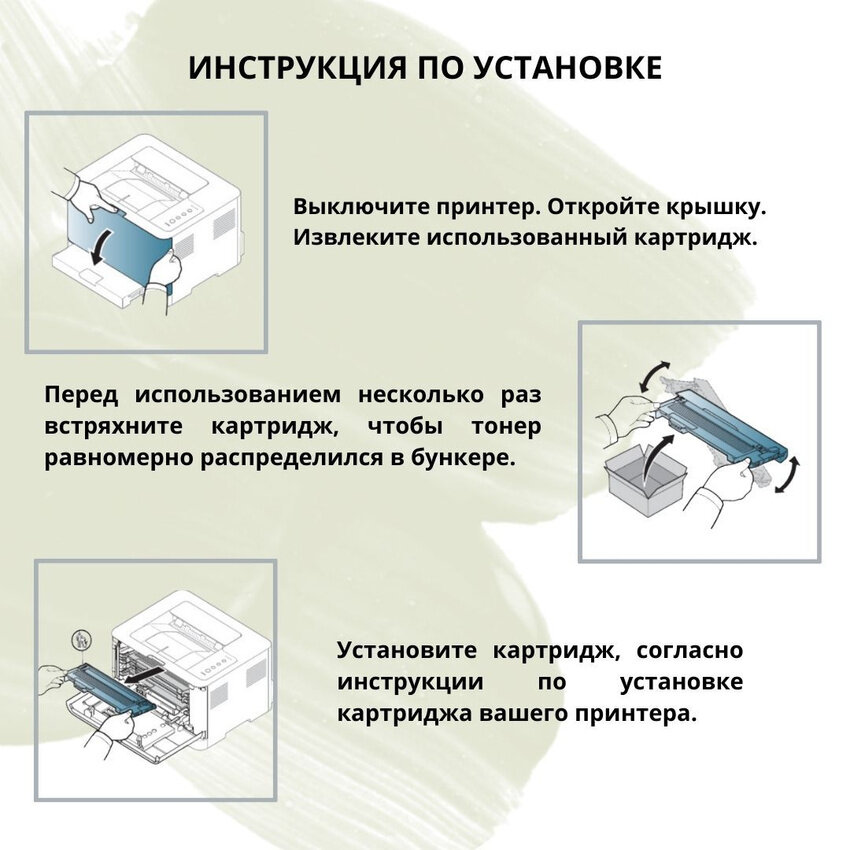 ИНСТРУКЦИЯ ПО УСТАНОВКЕ

Выключите принтер. Откройте крышку. Извлеките использованный картридж.

Перед использованием несколько раз встряхните картридж, чтобы тонер равномерно распределился в бункере.

Установите картридж, согласно инструкции по установке картриджа вашего принтера.