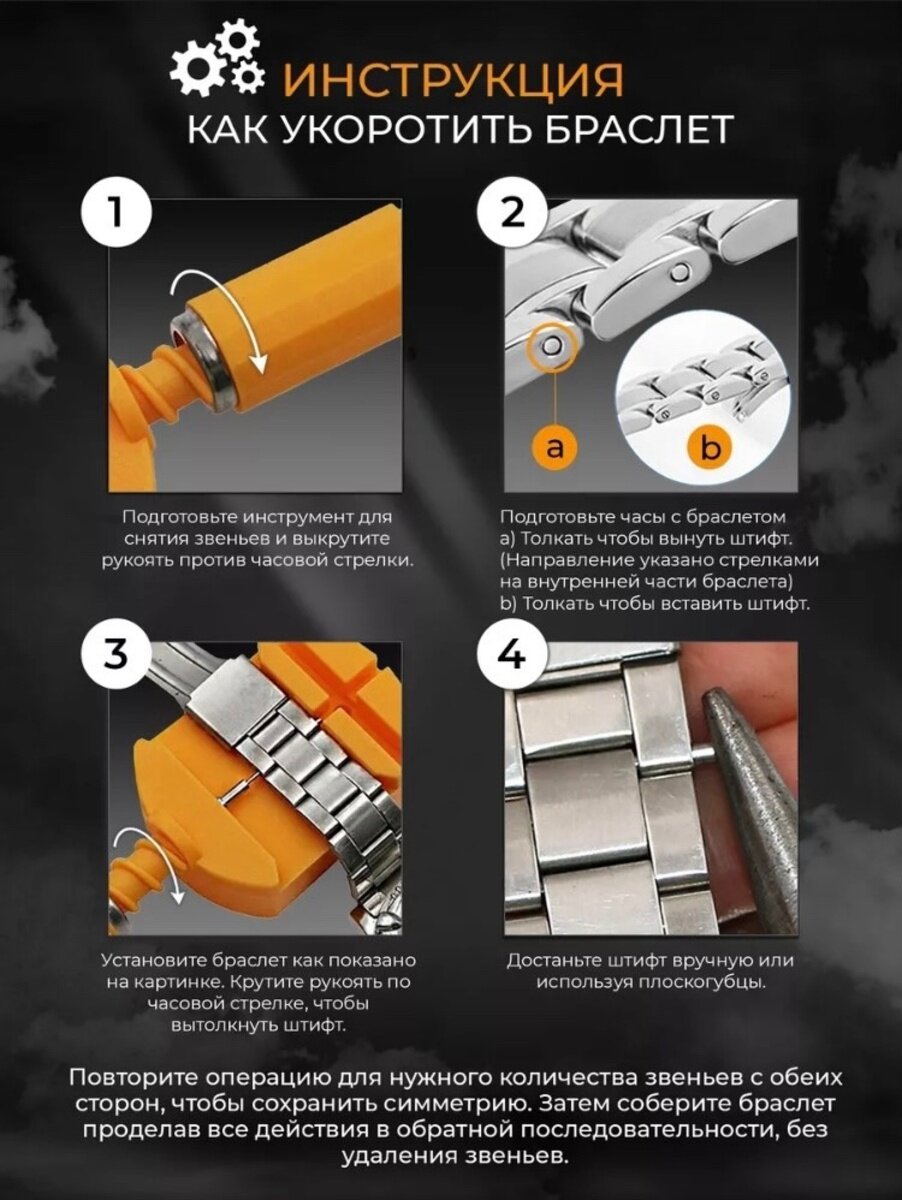 ИНСТРУКЦИЯ
КАК УКОРОТИТЬ БРАСЛЕТ

1

Подготовьте инструмент для снятия звеньев и выкрутите рукоять против часовой стрелки.

2

a

b

Подготовьте часы с браслетом
a) Толкать чтобы вынуть штифт. (Направление указано стрелками на внутренней части браслета)
b) Толкать чтобы вставить штифт.

3

Установите браслет как показано на картинке. Крутите рукоять по часовой стрелке, чтобы вытолкнуть штифт.

4

Достаньте штифт вручную или используя плоскогубцы.

Повторите операцию для нужного количества звеньев с обеих сторон, чтобы сохранить симметрию. Затем соберите браслет проделав все действия в обратной последовательности, без удаления звеньев.