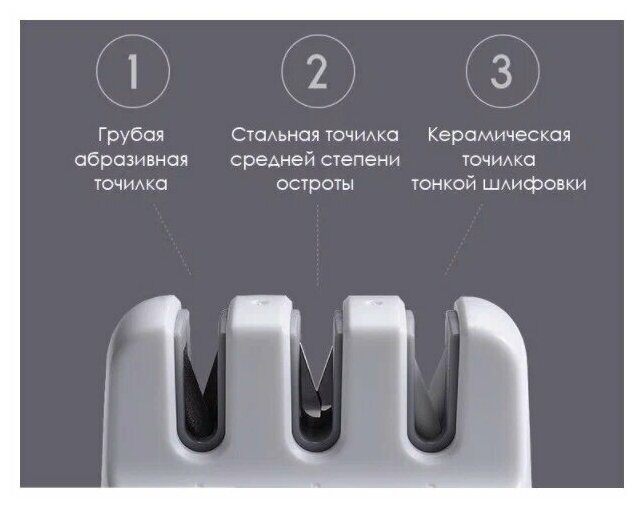 1

Грубая абразивная точилка

2

Стальная точилка средней степени остроты

3

Керамическая точилка тонкой шлифовки