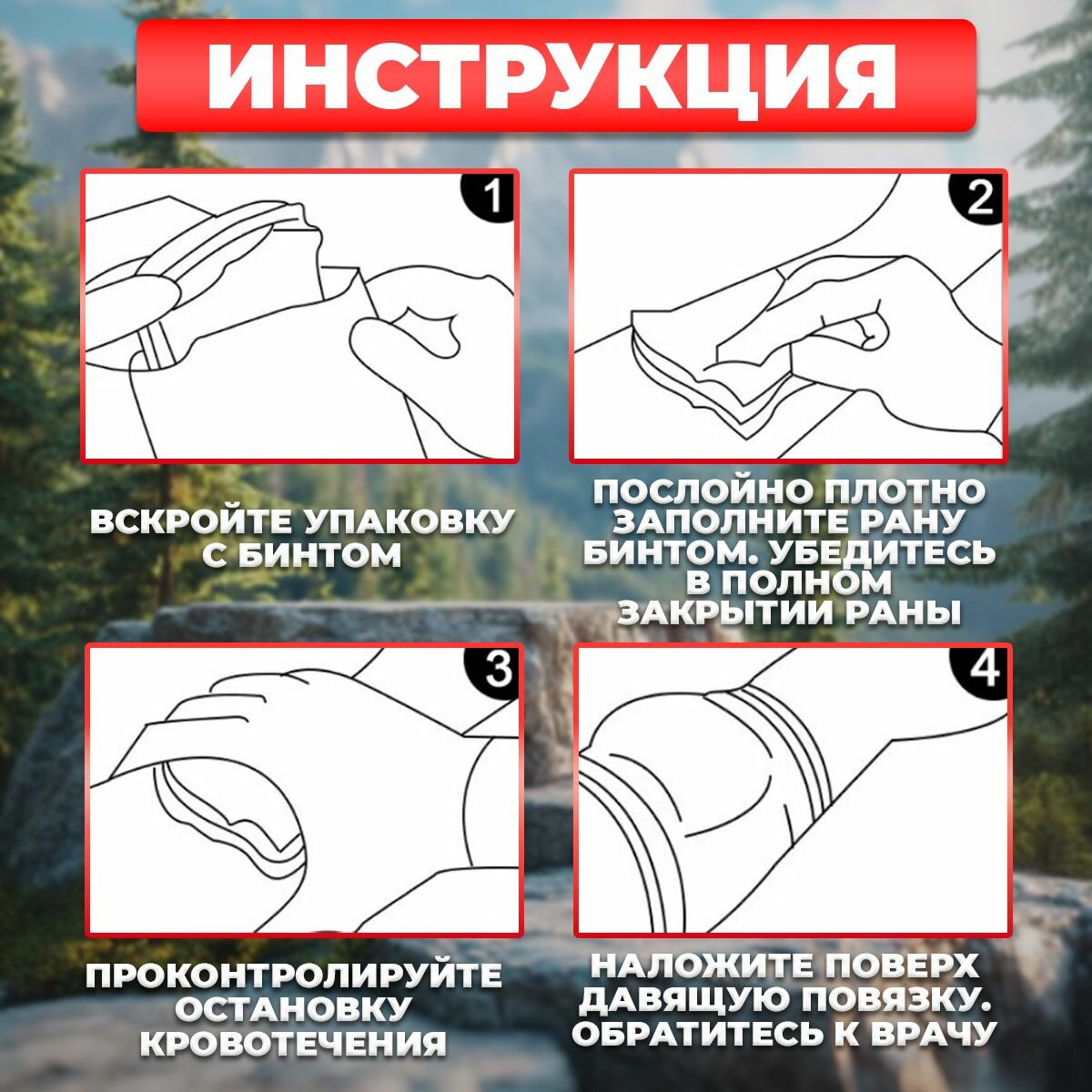 ИНСТРУКЦИЯ

1

ВСКРОЙТЕ УПАКОВКУ С БИНТОМ

2

ПОСЛОЙНО ПЛОТНО ЗАПОЛНИТЕ РАНУ БИНТОМ. УБЕДИТЕСЬ В ПОЛНОМ ЗАКРЫТИИ РАНЫ

3

ПРОКОНТРОЛИРУЙТЕ ОСТАНОВКУ КРОВОТЕЧЕНИЯ

4

НАЛОЖИТЕ ПОВЕРХ ДАВЯЩУЮ ПОВЯЗКУ. ОБРАТИТЕСЬ К ВРАЧУ