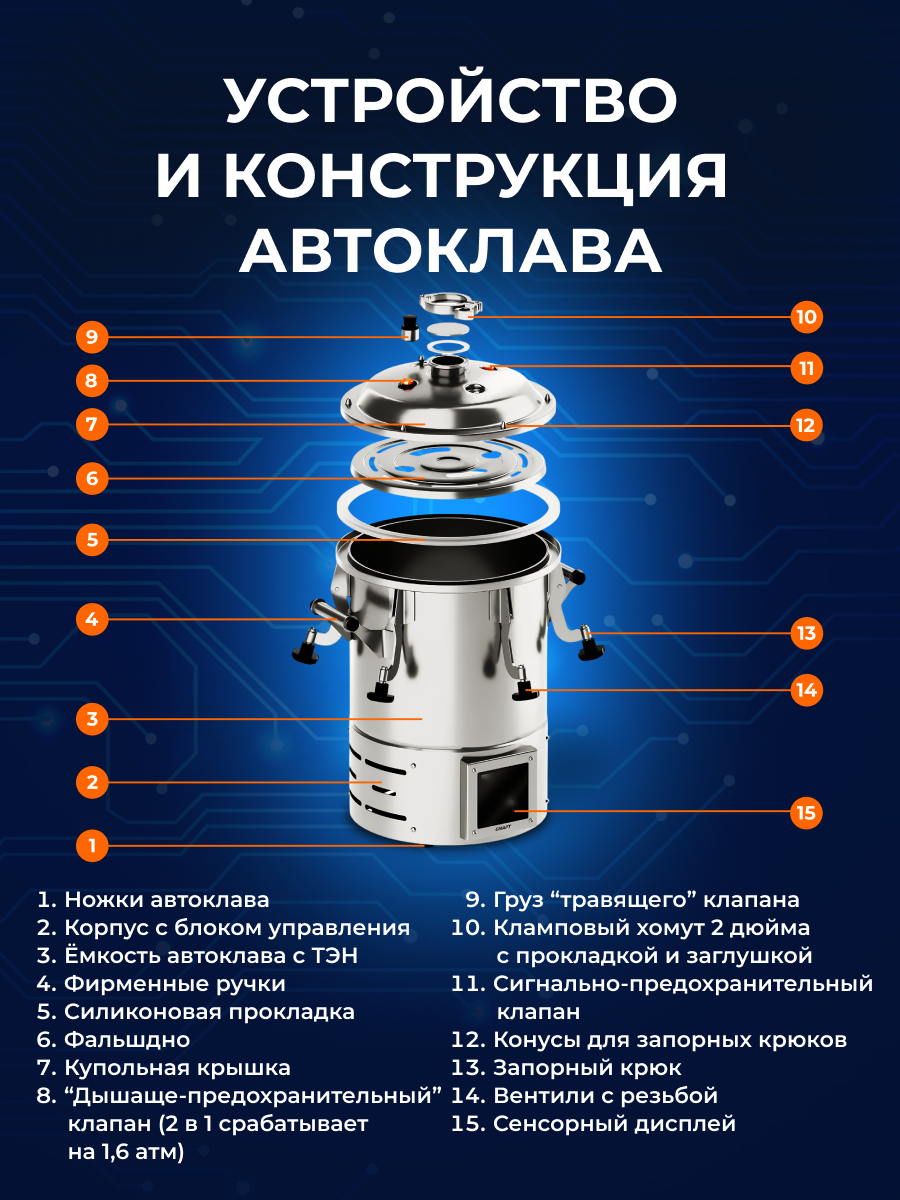 УСТРОЙСТВО И КОНСТРУКЦИЯ АВТОКЛАВА

9
8
7
6
5
4
3
2
1
10
11
12
13
14
15

CRAFT

1. Ножки автоклава
2. Корпус с блоком управления
3. Ёмкость автоклава с ТЭН
4. Фирменные ручки
5. Силиконовая прокладка
6. Фальшдно
7. Купольная крышка
8. “Дышаще-предохранительный” клапан (2 в 1 срабатывает на 1,6 атм)

9. Груз “травящего” клапана
10. Кламповый хомут 2 дюйма с прокладкой и заглушкой
11. Сигнально-предохранительный клапан
12. Конусы для запорных крюков
13. Запорный крюк
14. Вентили с резьбой
15. Сенсорный дисплей