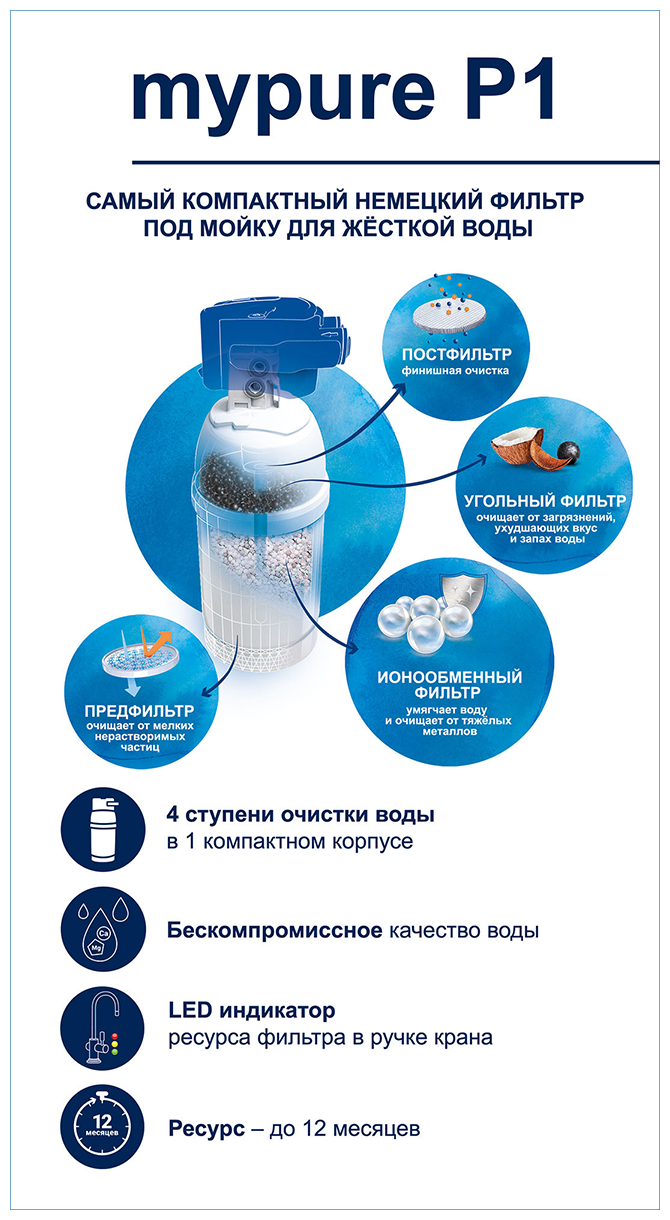 mypure P1

САМЫЙ КОМПАКТНЫЙ НЕМЕЦКИЙ ФИЛЬТР ПОД МОЙКУ ДЛЯ ЖЁСТКОЙ ВОДЫ

ПОСТФИЛЬТР
финишная очистка

УГОЛЬНЫЙ ФИЛЬТР
очищает от загрязнений, ухудшающих вкус и запах воды

ИОНООБМЕННЫЙ ФИЛЬТР
умягчает воду и очищает от тяжёлых металлов

ПРЕДФИЛЬТР
очищает от мелких нерастворимых частиц

4 ступени очистки воды
в 1 компактном корпусе

Ca
Mg

Бескомпромиссное качество воды

LED индикатор
ресурса фильтра в ручке крана

12
месяцев

Ресурс – до 12 месяцев