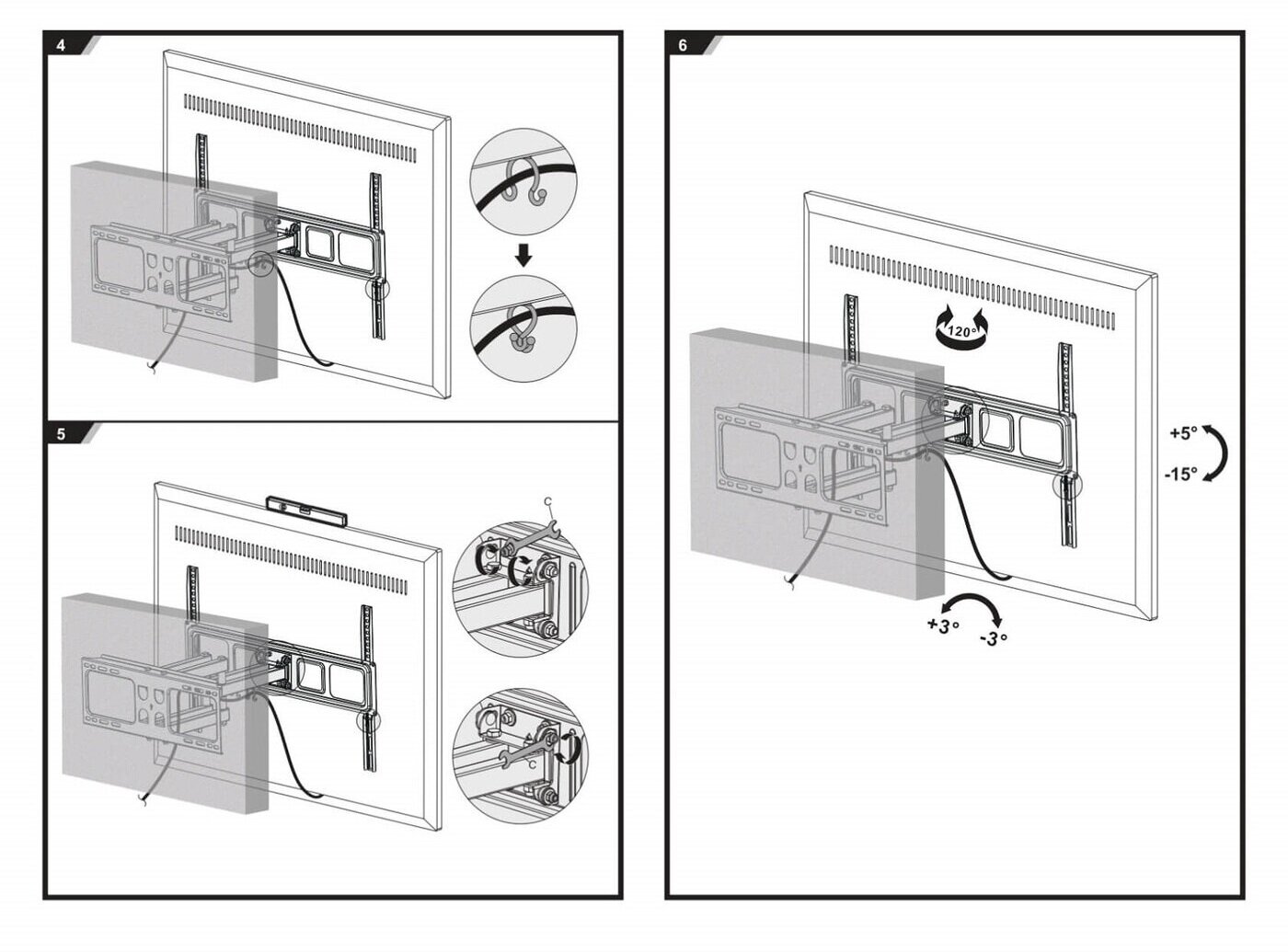 4

5

C

C

6

120°

+5°

-15°

+3°

-3°