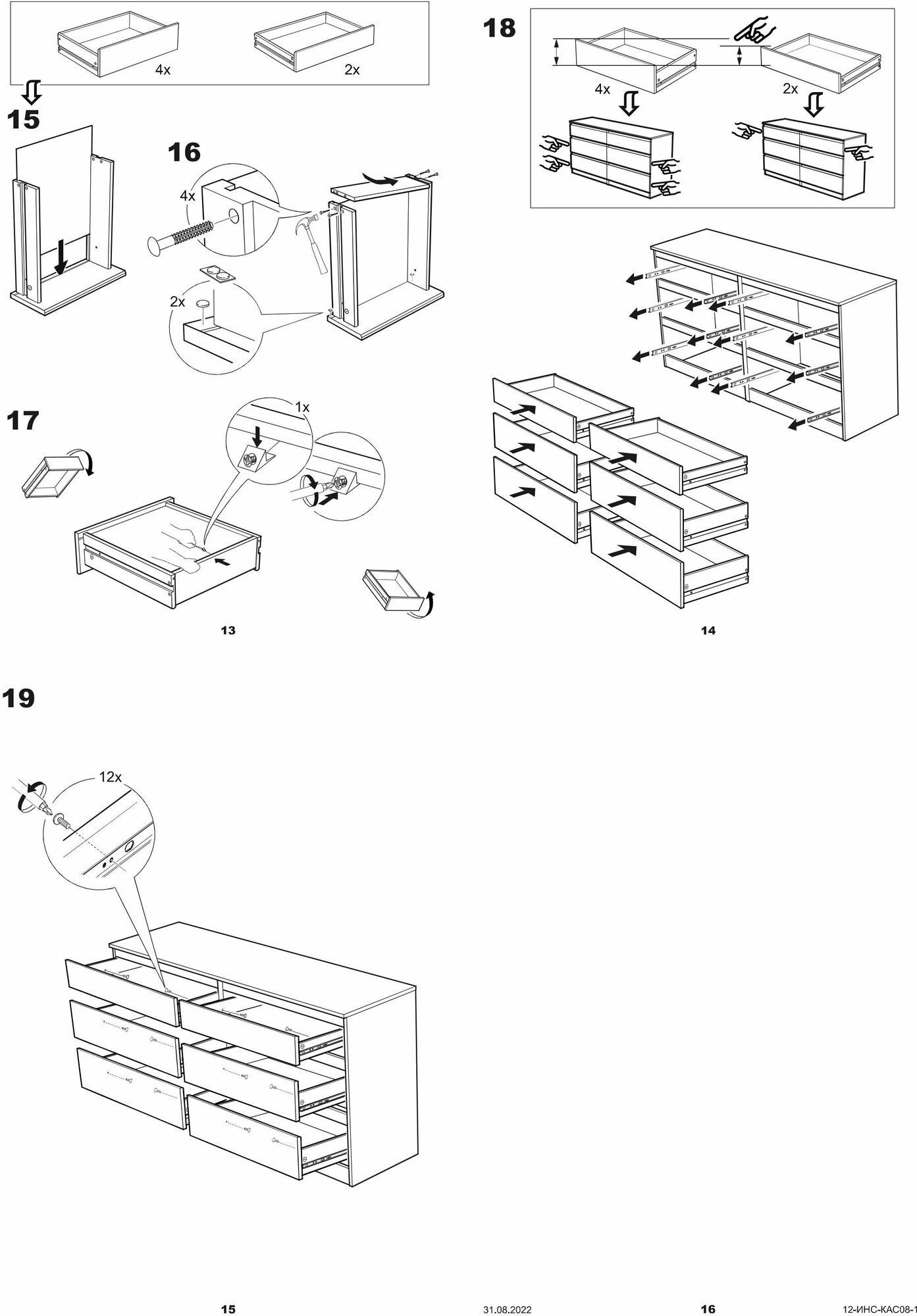 4x

2x

15

16

4x

2x

17

1x

13

18

4x

2x

14

19

12x

15

31.08.2022

16

12-ИНС-КАС08-1