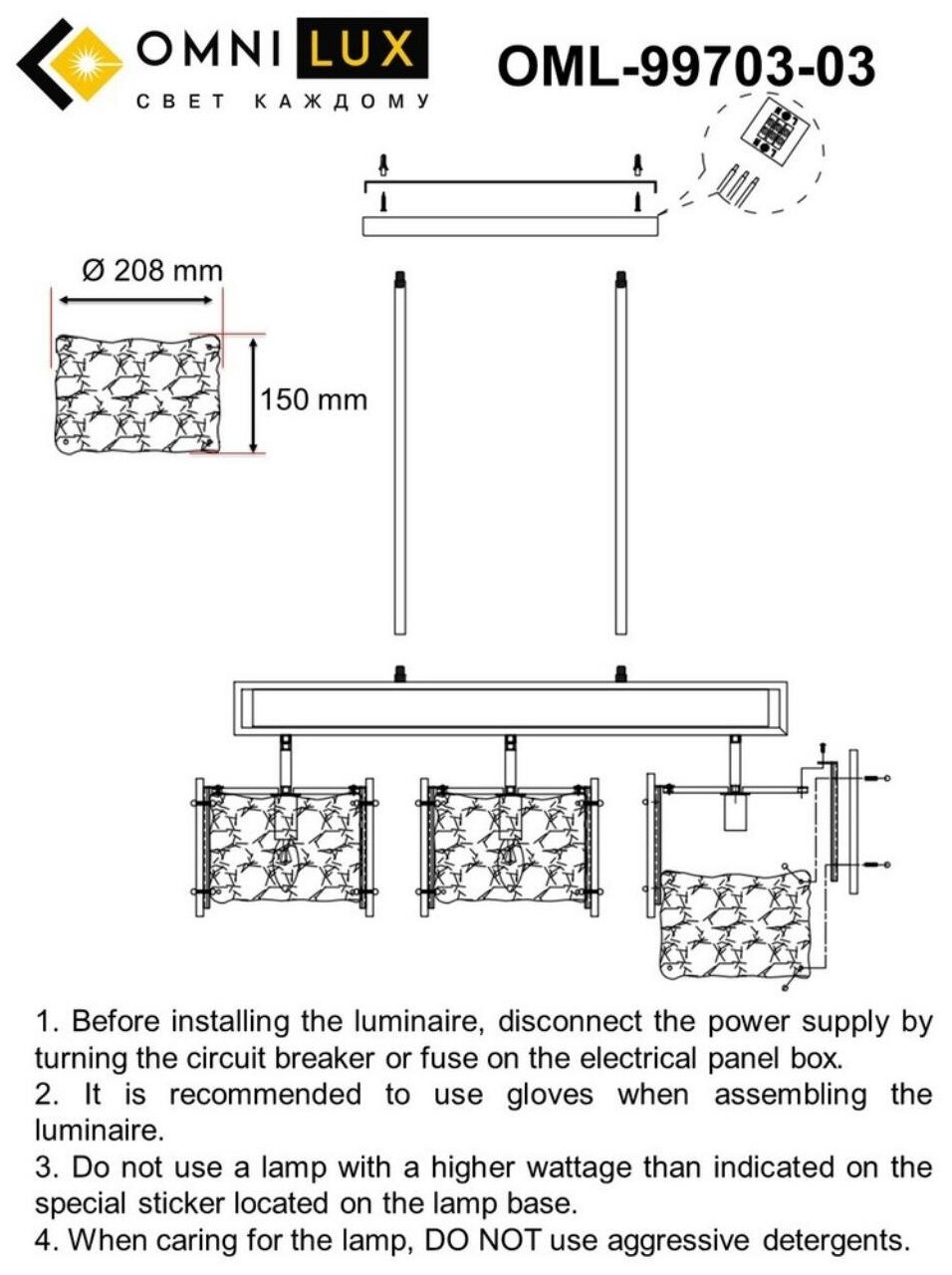 OMNI LUX
СВЕТ КАЖДОМУ

OML-99703-03

Ø 208 mm

150 mm

1. Before installing the luminaire, disconnect the power supply by turning the circuit breaker or fuse on the electrical panel box.
2. It is recommended to use gloves when assembling the luminaire.
3. Do not use a lamp with a higher wattage than indicated on the special sticker located on the lamp base.
4. When caring for the lamp, DO NOT use aggressive detergents.