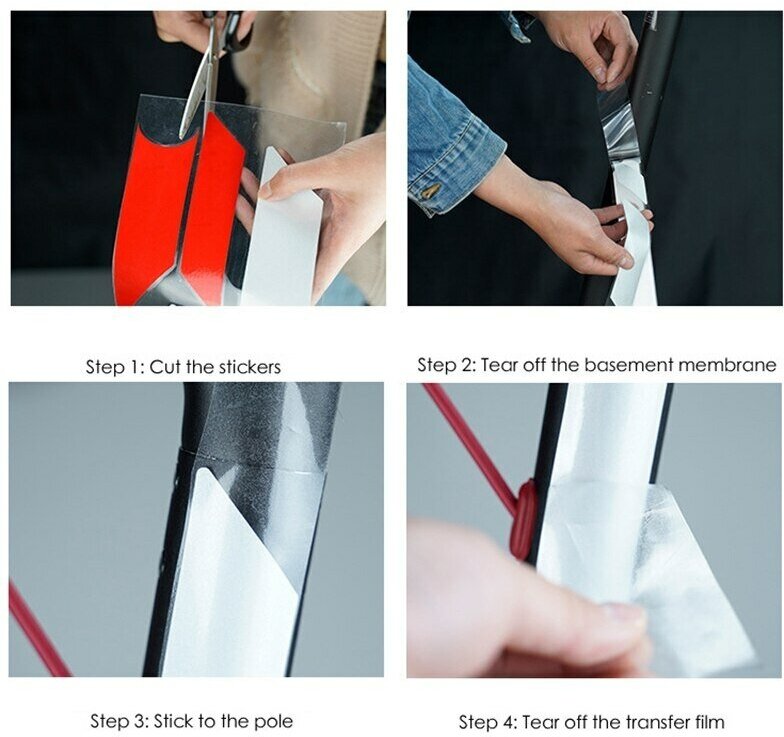 Step 1: Cut the stickers

Step 2: Tear off the basement membrane

Step 3: Stick to the pole

Step 4: Tear off the transfer film