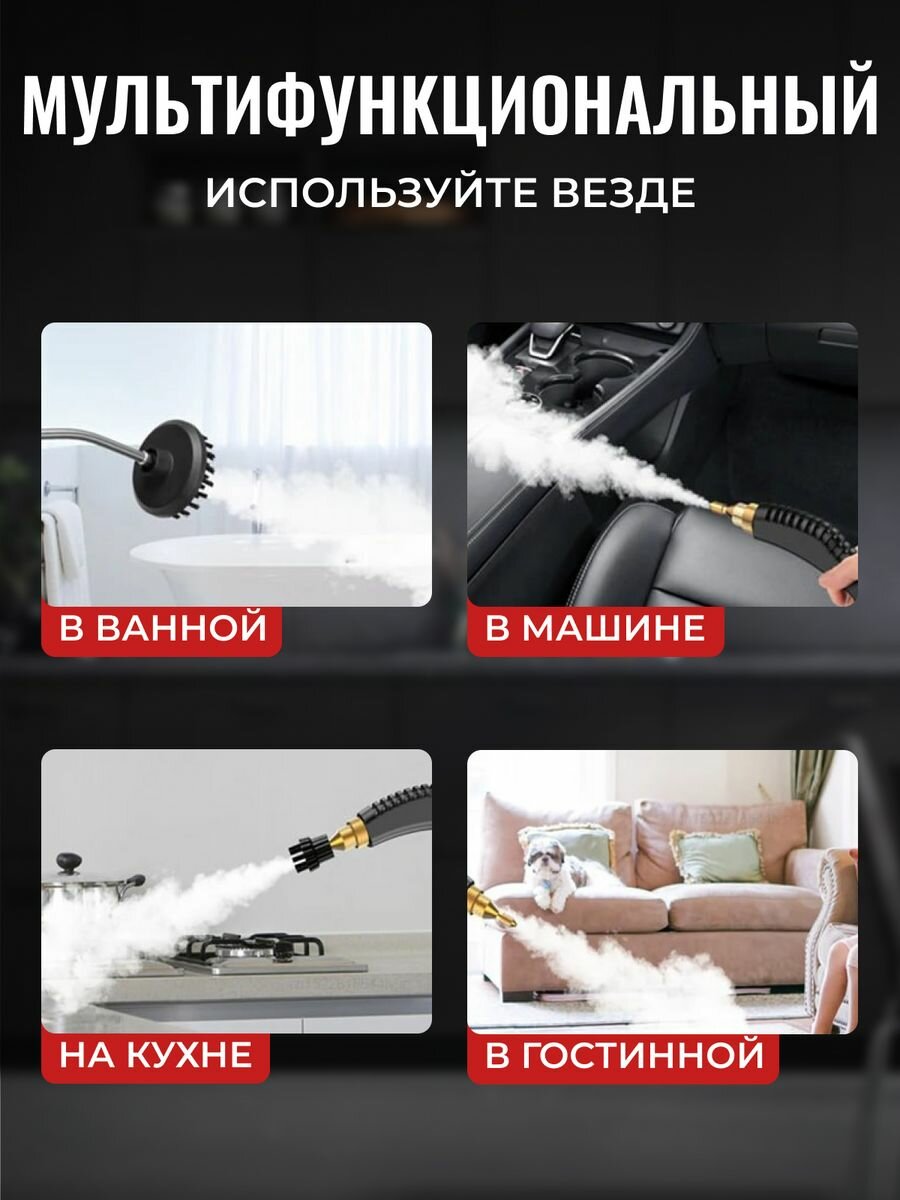 МУЛЬТИФУНКЦИОНАЛЬНЫЙ

ИСПОЛЬЗУЙТЕ ВЕЗДЕ

В ВАННОЙ

В МАШИНЕ

НА КУХНЕ

В ГОСТИННОЙ