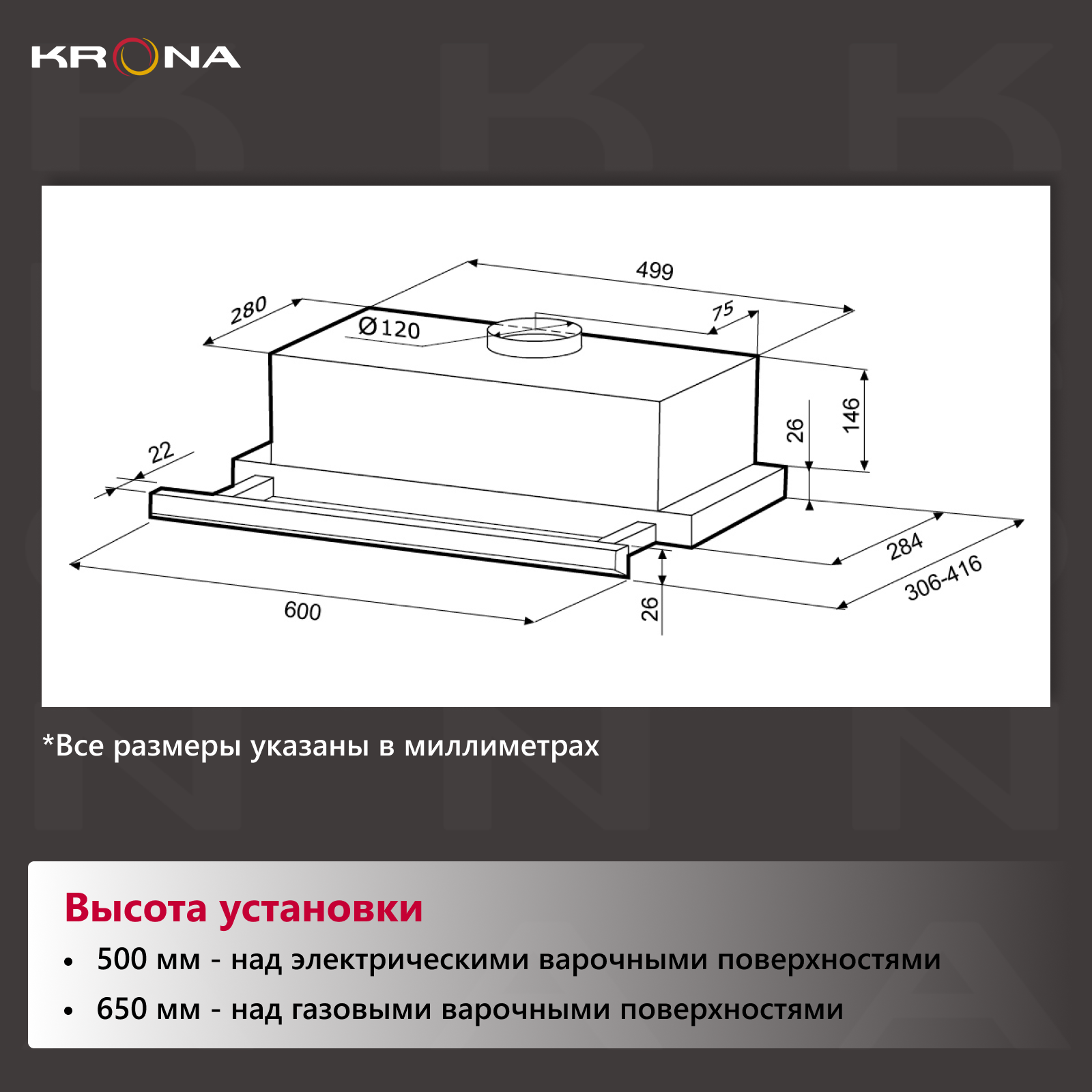 KRONA

499
280
Ø120
75
146
26
22
284
306-416
600
26

*Все размеры указаны в миллиметрах

Высота установки

• 500 мм - над электрическими варочными поверхностями
• 650 мм - над газовыми варочными поверхностями