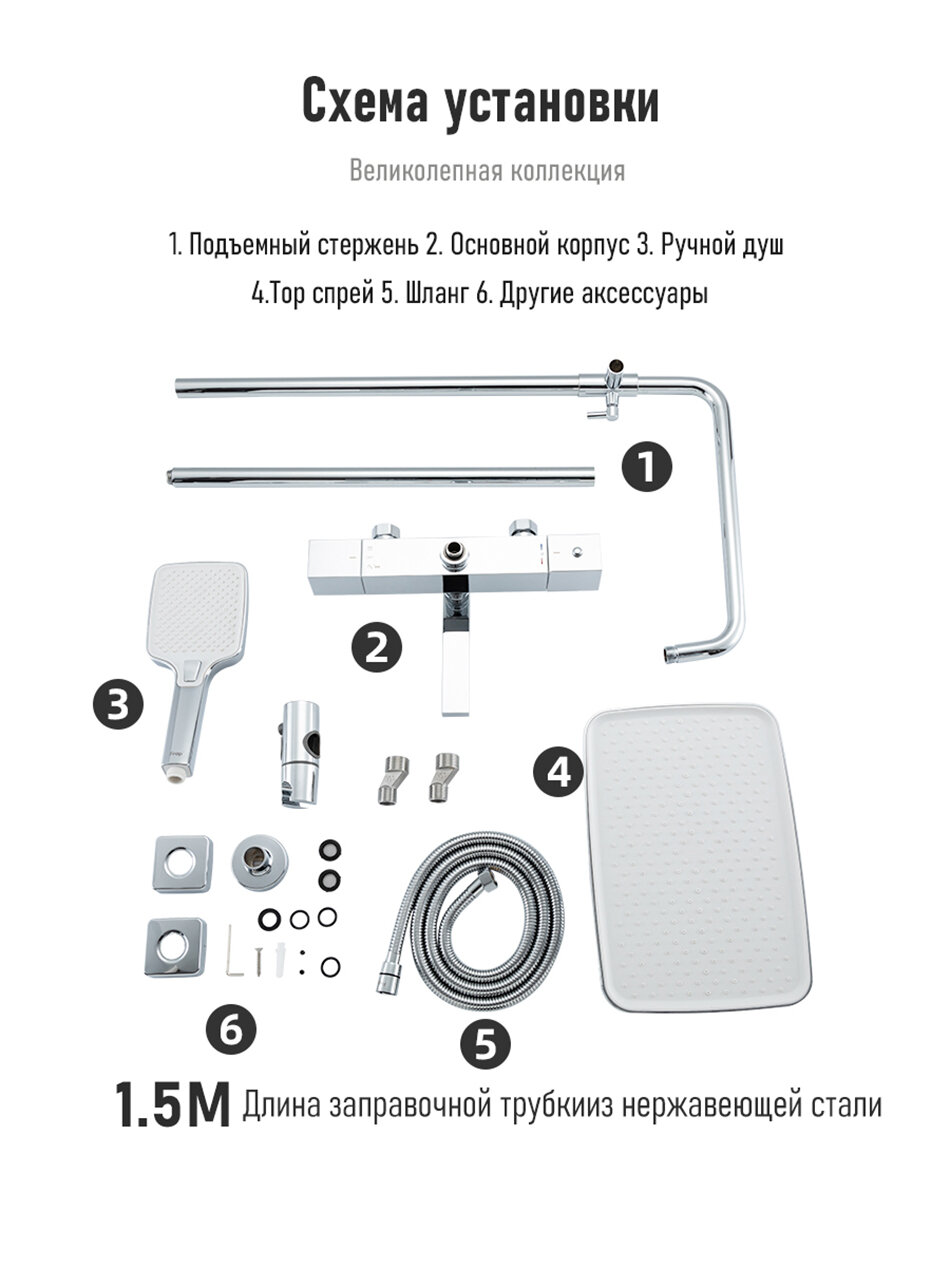 Схема установки

Великолепная коллекция

1. Подъемный стержень 2. Основной корпус 3. Ручной душ
4.Top спрей 5. Шланг 6. Другие аксессуары

1

2

3

4

6

5

1.5M Длина заправочной трубкииз нержавеющей стали