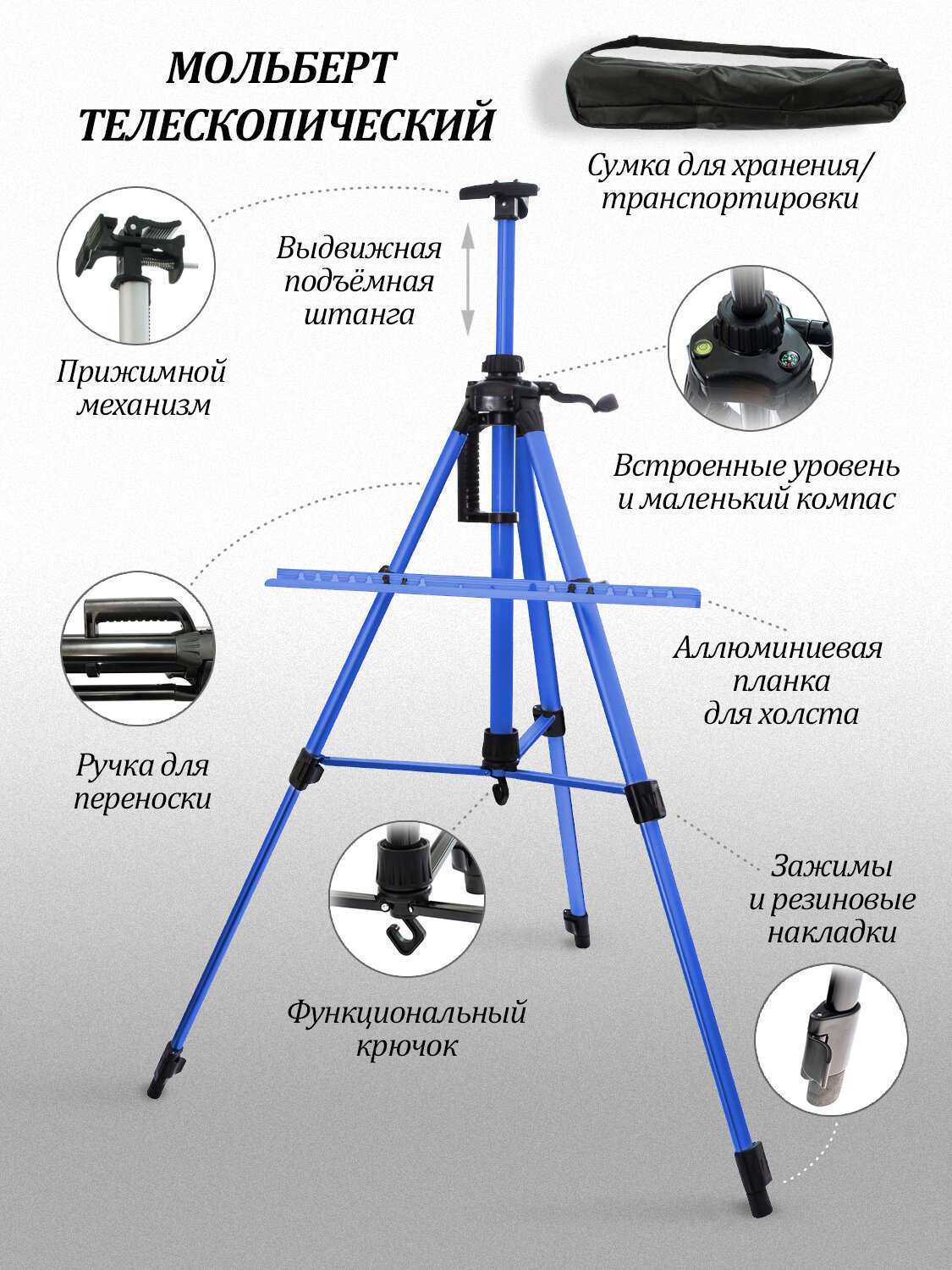 МОЛЬБЕРТ ТЕЛЕСКОПИЧЕСКИЙ

Сумка для хранения/ транспортировки

Выдвижная подъёмная штанга

Прижимной механизм

Встроенные уровень и маленький компас

Аллюминиевая планка для холста

Ручка для переноски

Зажимы и резиновые накладки

Функциональный крючок