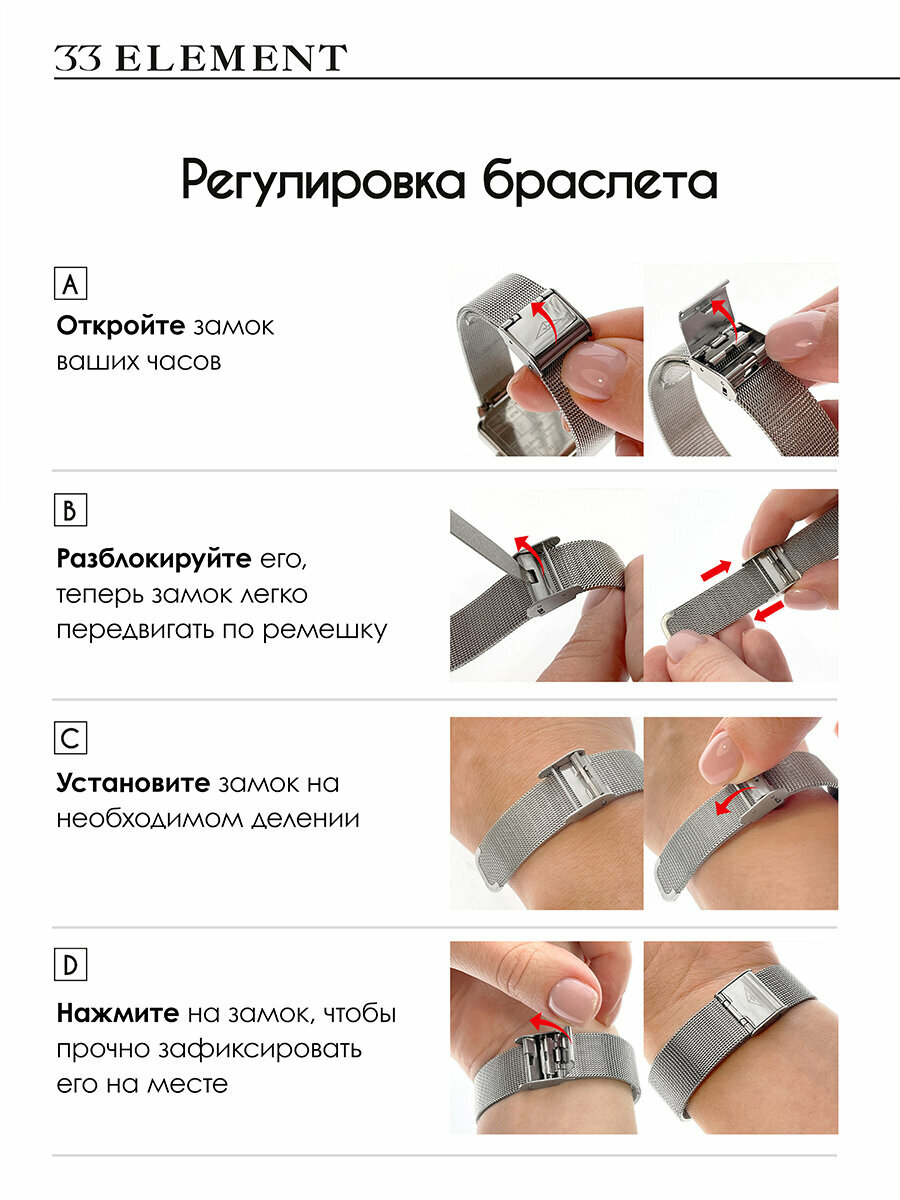 33 ELEMENT

Регулировка браслета

A

Откройте замок ваших часов

B

Разблокируйте его, теперь замок легко передвигать по ремешку

C

Установите замок на необходимом делении

D

Нажмите на замок, чтобы прочно зафиксировать его на месте