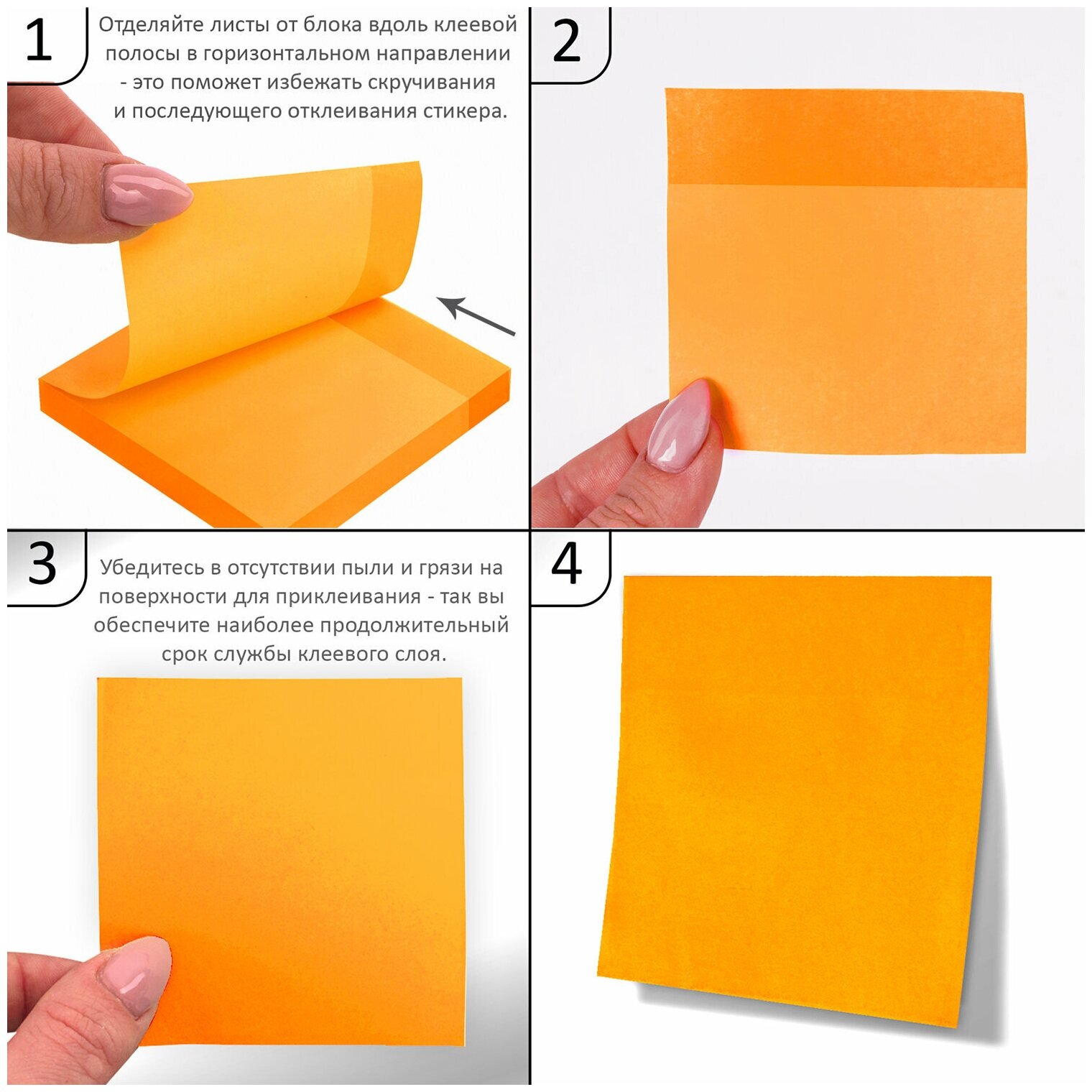 1

Отделяйте листы от блока вдоль клеевой полосы в горизонтальном направлении - это поможет избежать скручивания и последующего отклеивания стикера.

2

3

Убедитесь в отсутствии пыли и грязи на поверхности для приклеивания - так вы обеспечите наиболее продолжительный срок службы клеевого слоя.

4