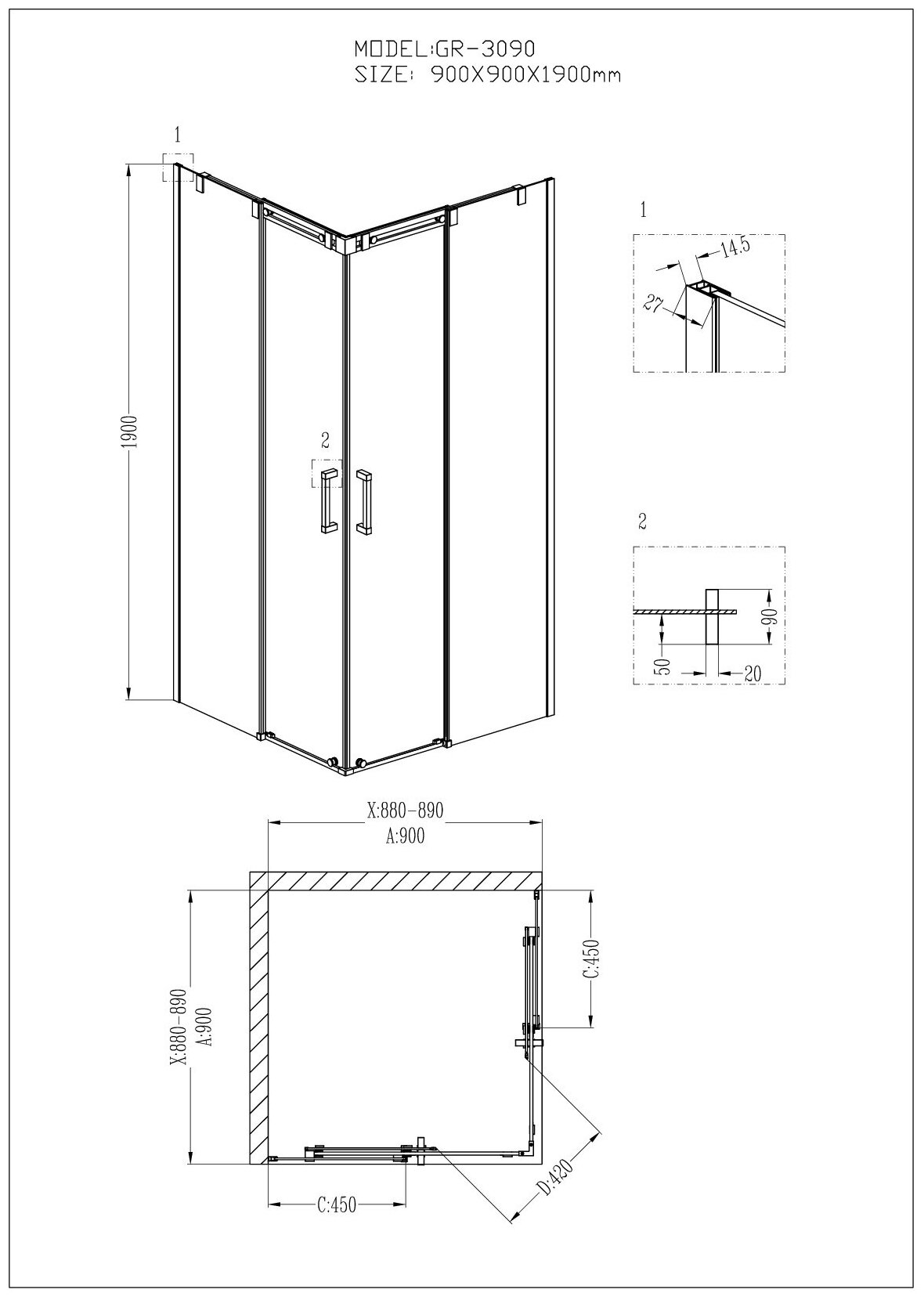 MODEL:GR-3090
SIZE: 900X900X1900mm

1

1900

2

1

14.5

27

2

90

50

20

X:880-890
A:900

X:880-890
A:900

C:450

C:450

D:420