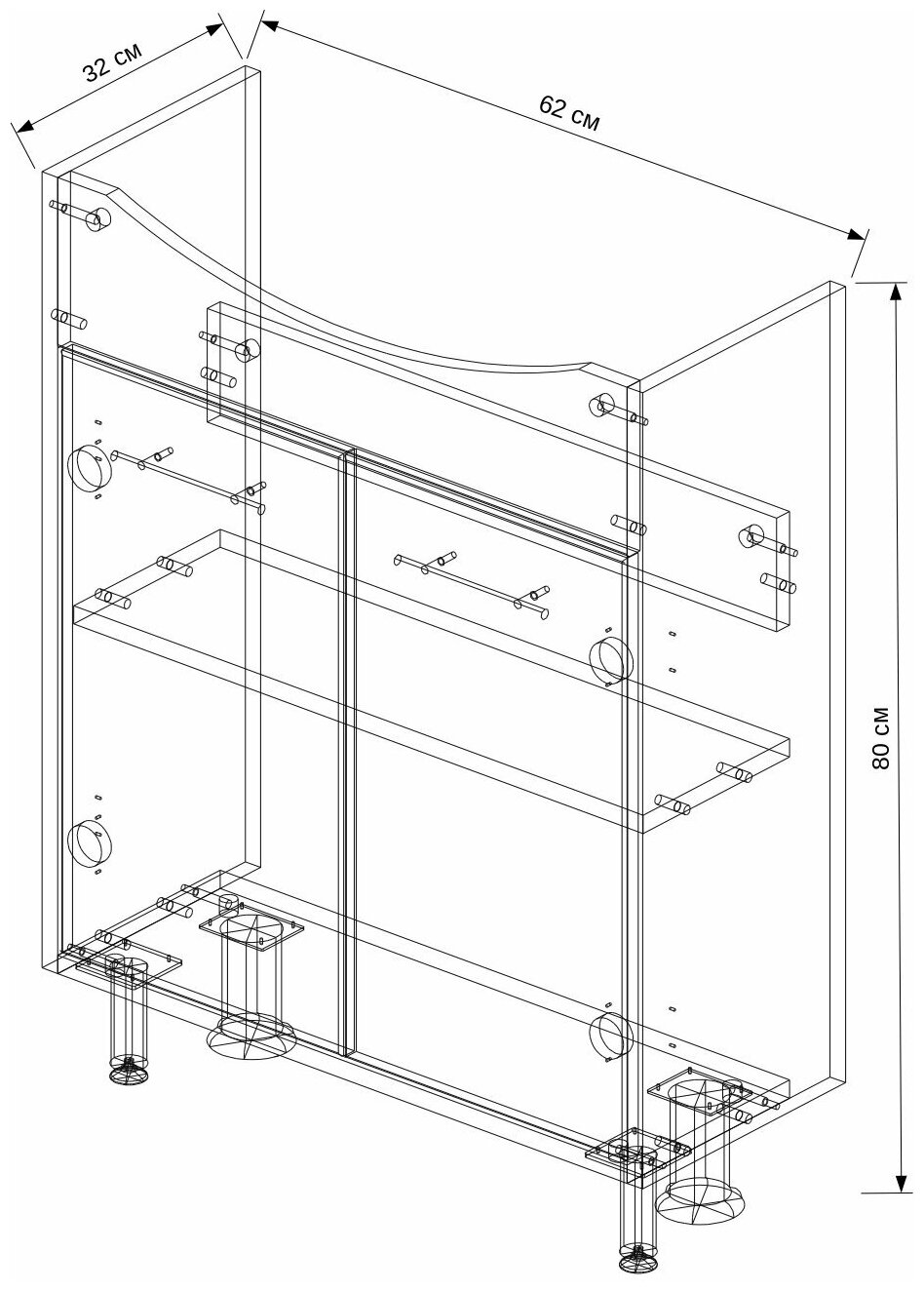 32 см
62 см
80 см