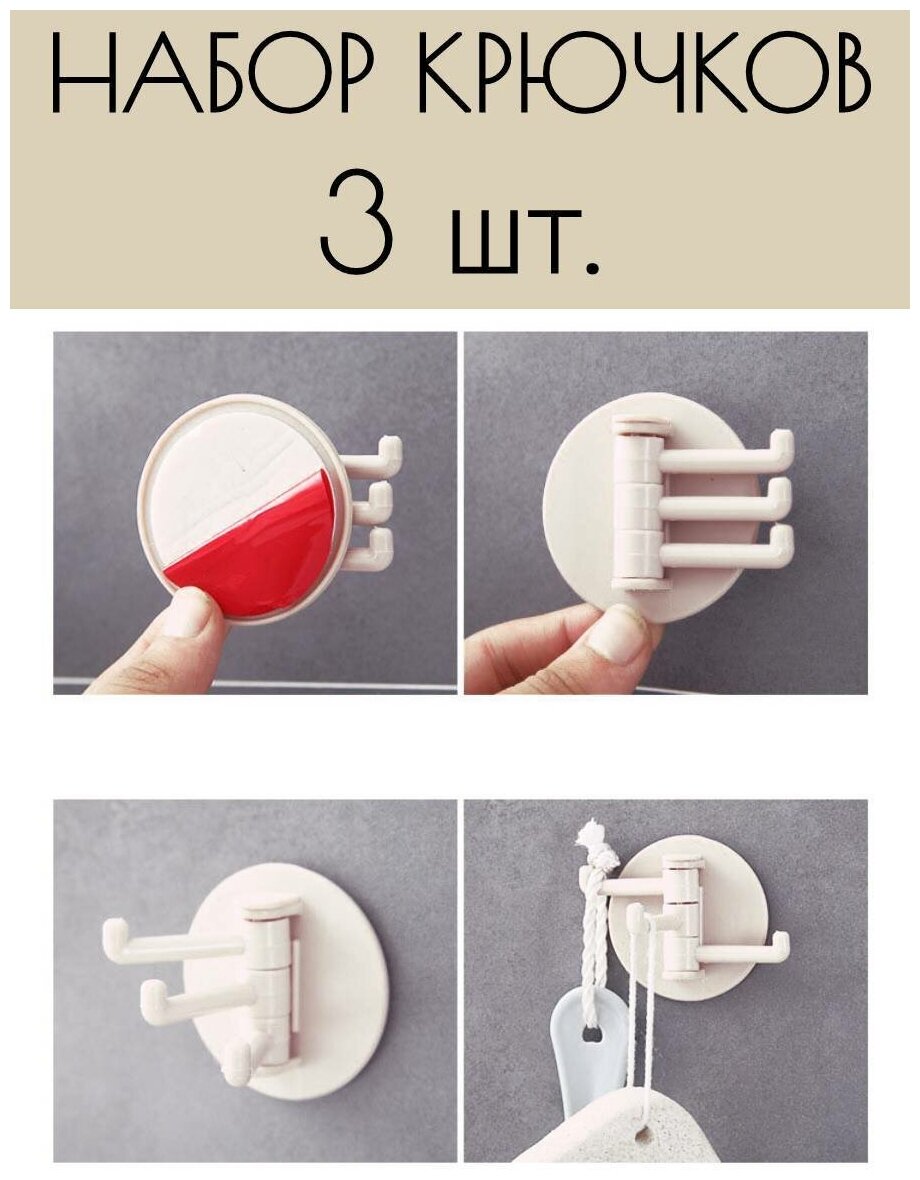 НАБОР КРЮЧКОВ
3 шт.