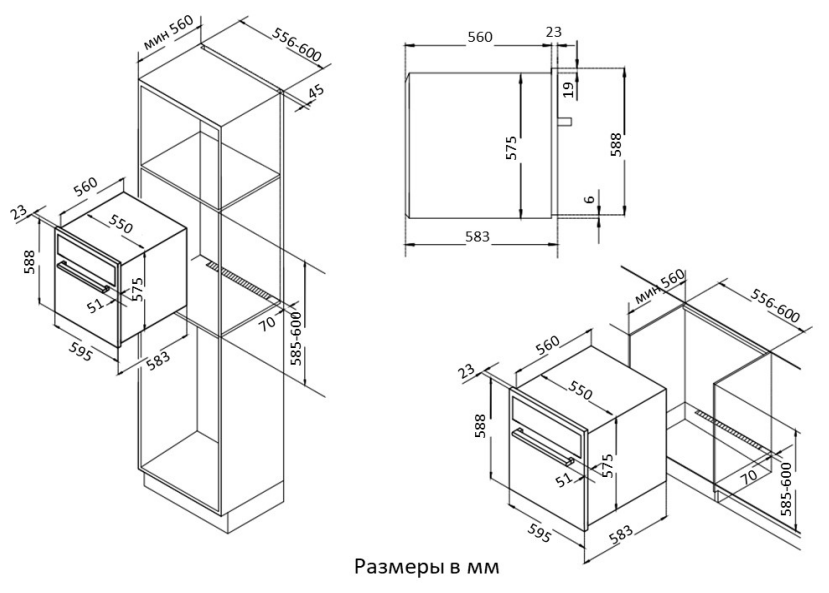 мин 560
556-600
45
560
23
550
588
575
51
595
583
70
585-600

560
23
19
575
588
6
583

мин 560
556-600
560
23
550
588
575
51
595
583
70
585-600

Размеры в мм