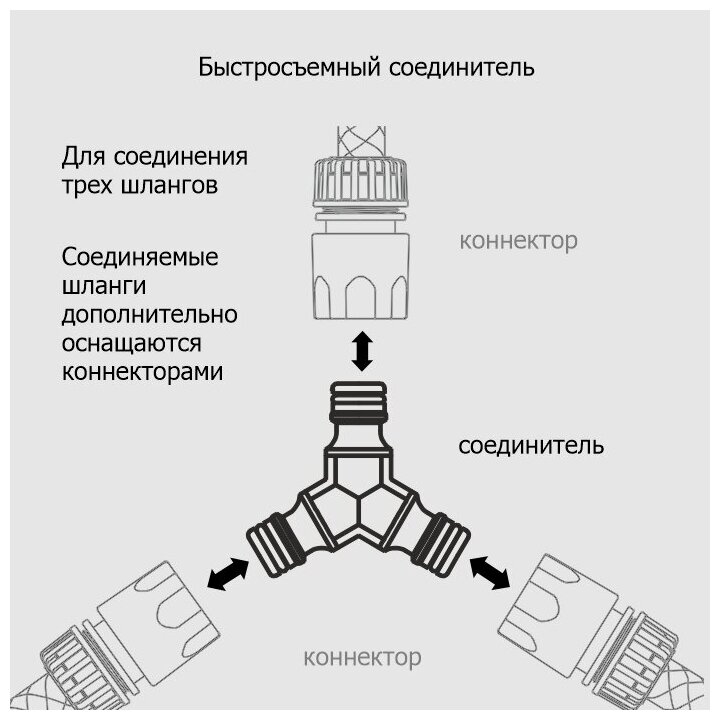 Быстросъемный соединитель

Для соединения трех шлангов

Соединяемые шланги дополнительно оснащаются коннекторами

коннектор

соединитель

коннектор