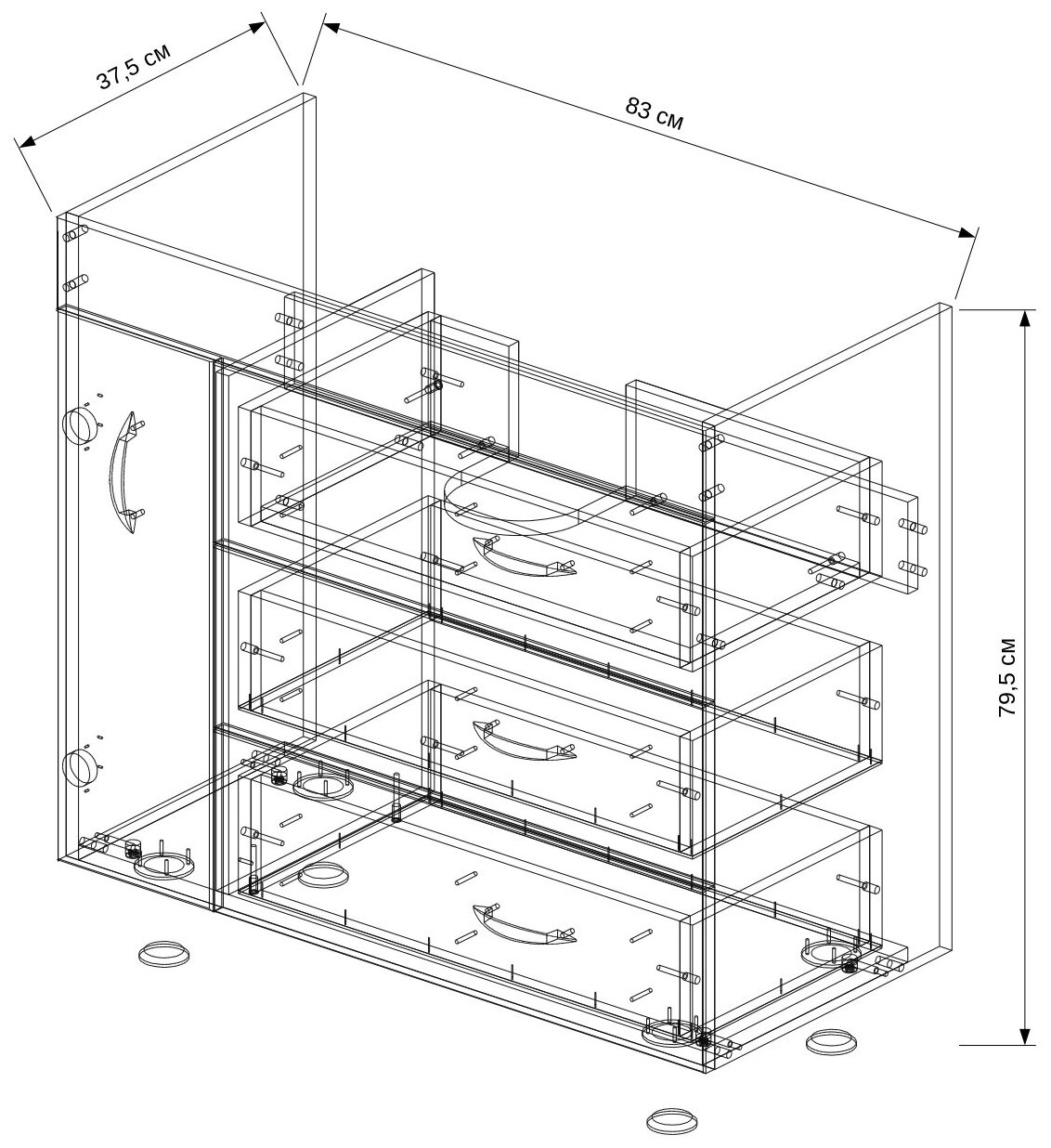 37,5 см

83 см

79,5 см