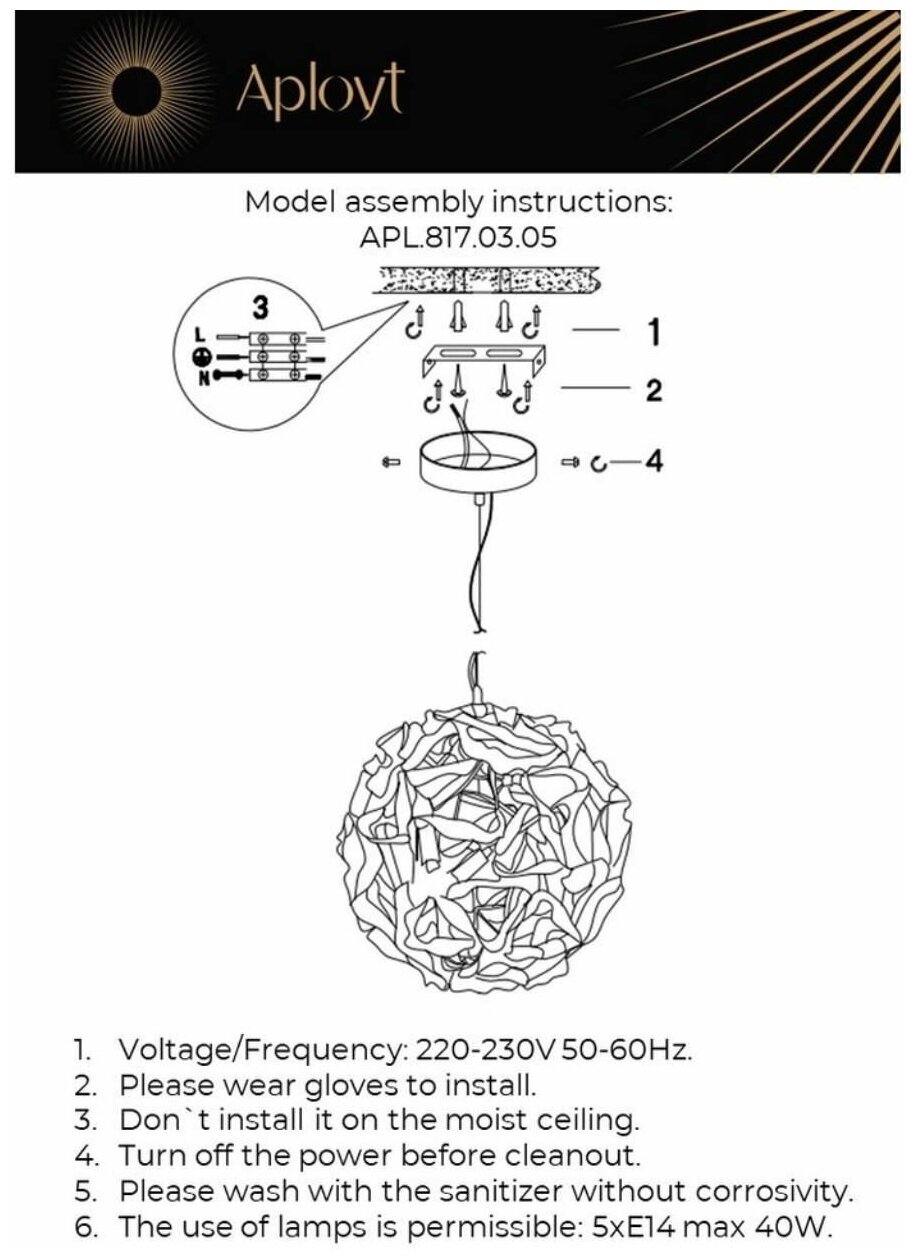 Aployt

Model assembly instructions:
APL.817.03.05

3
L
N

1
2
4

1. Voltage/Frequency: 220-230V 50-60Hz.
2. Please wear gloves to install.
3. Don`t install it on the moist ceiling.
4. Turn off the power before cleanout.
5. Please wash with the sanitizer without corrosivity.
6. The use of lamps is permissible: 5xE14 max 40W.