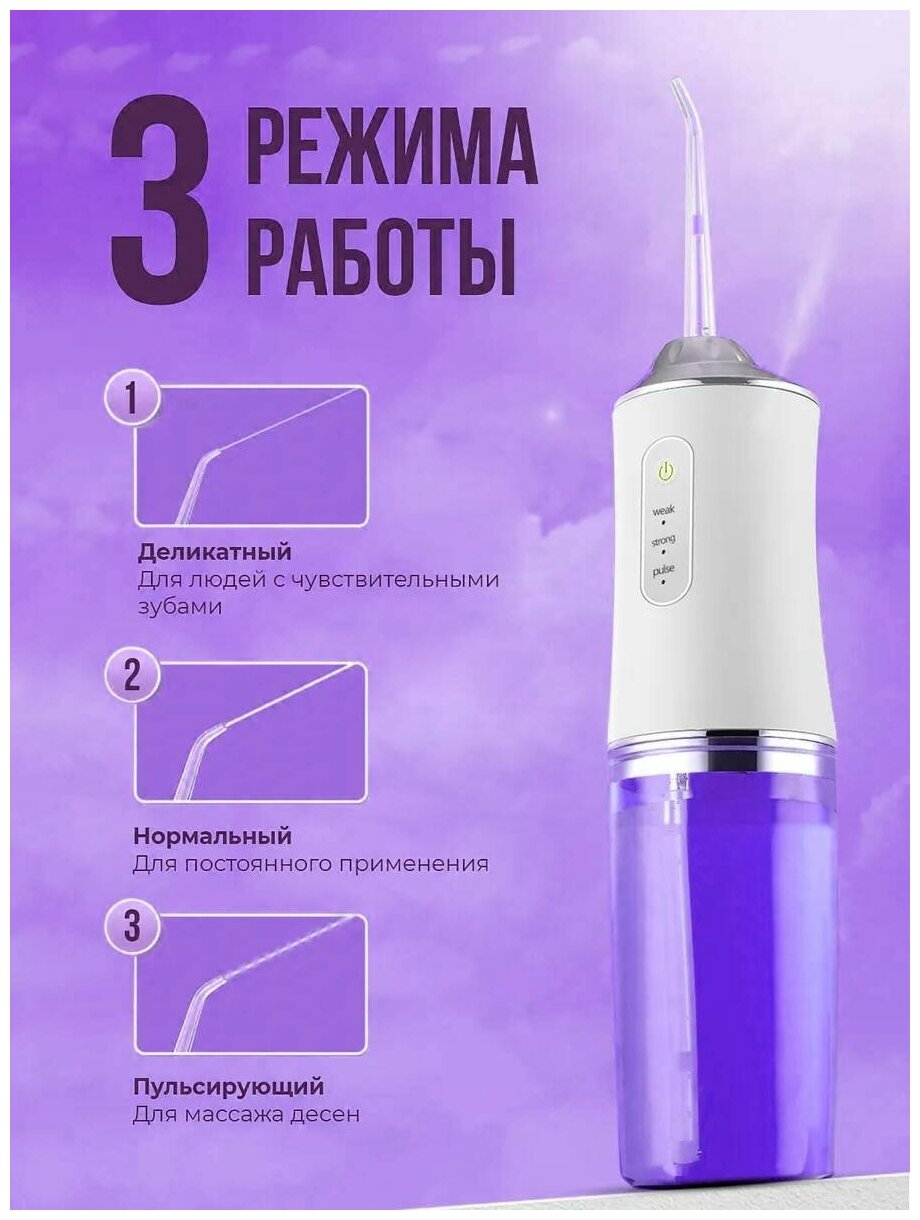 3 РЕЖИМА РАБОТЫ

1

Деликатный
Для людей с чувствительными зубами

2

Нормальный
Для постоянного применения

3

Пульсирующий
Для массажа десен

weak
strong
pulse