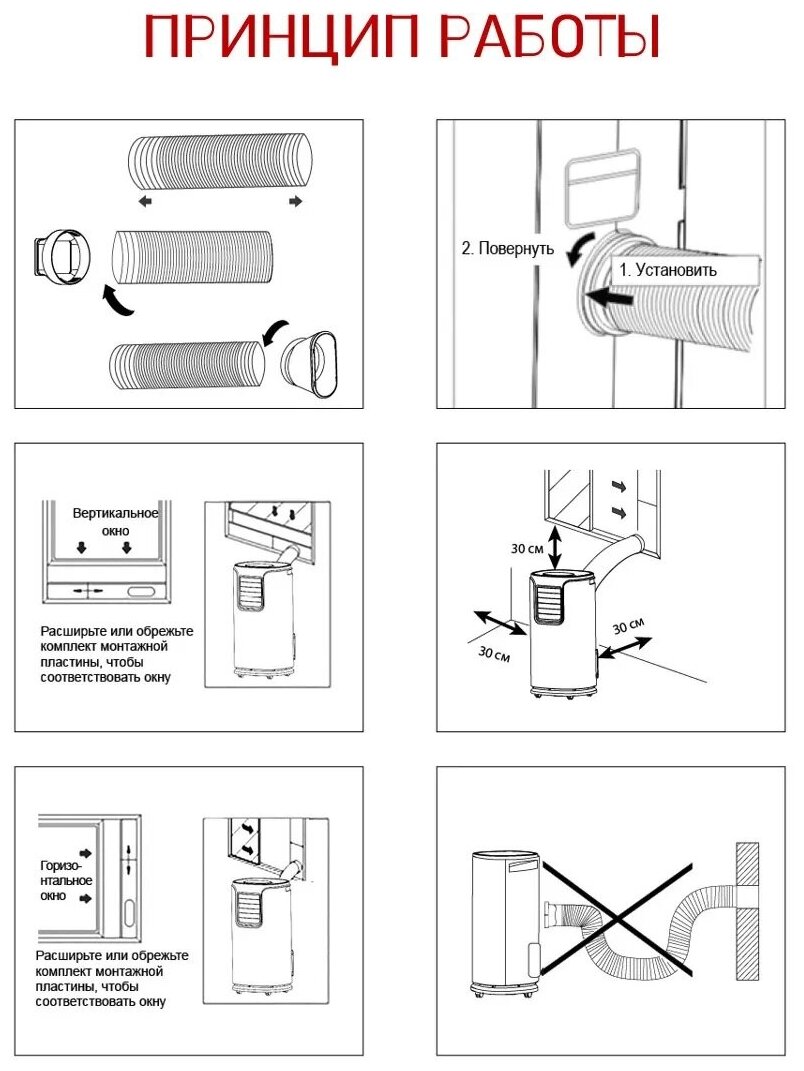 ПРИНЦИП РАБОТЫ

2. Повернуть

1. Установить

Вертикальное окно

Расширьте или обрежьте комплект монтажной пластины, чтобы соответствовать окну

30 см

30 см

30 см

Горизонтальное окно

Расширьте или обрежьте комплект монтажной пластины, чтобы соответствовать окну