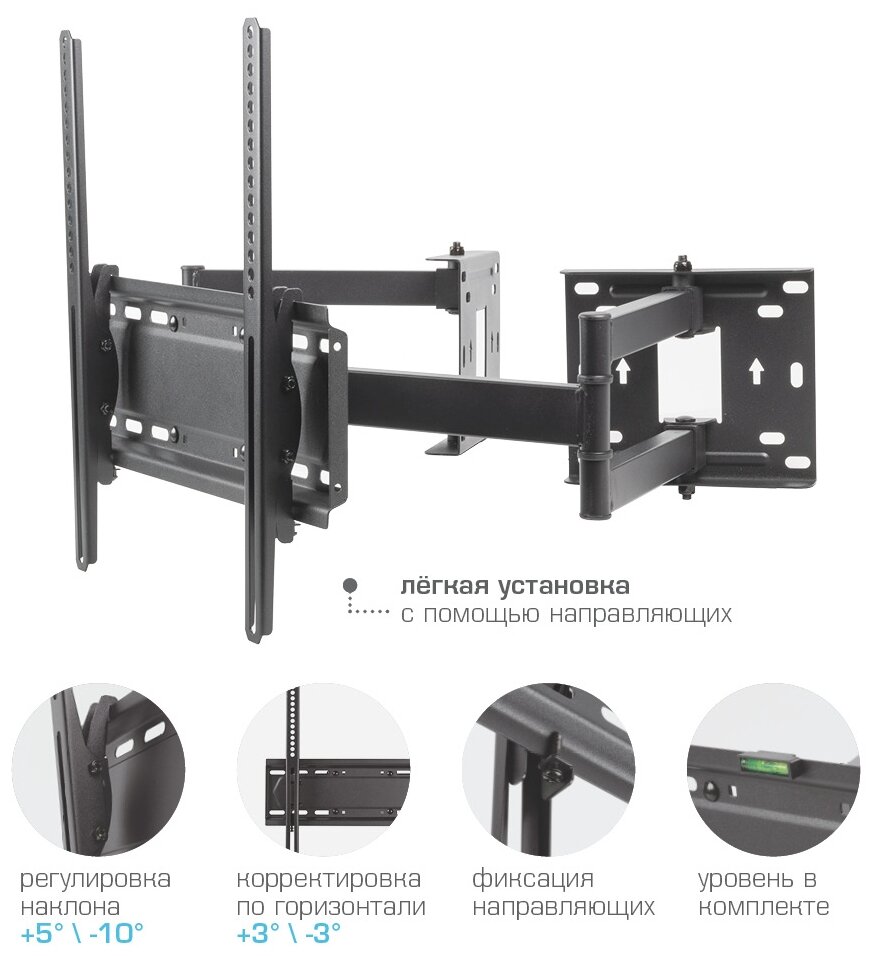 лёгкая установка
с помощью направляющих

регулировка наклона
+5° \ -10°

корректировка по горизонтали
+3° \ -3°

фиксация направляющих

уровень в комплекте